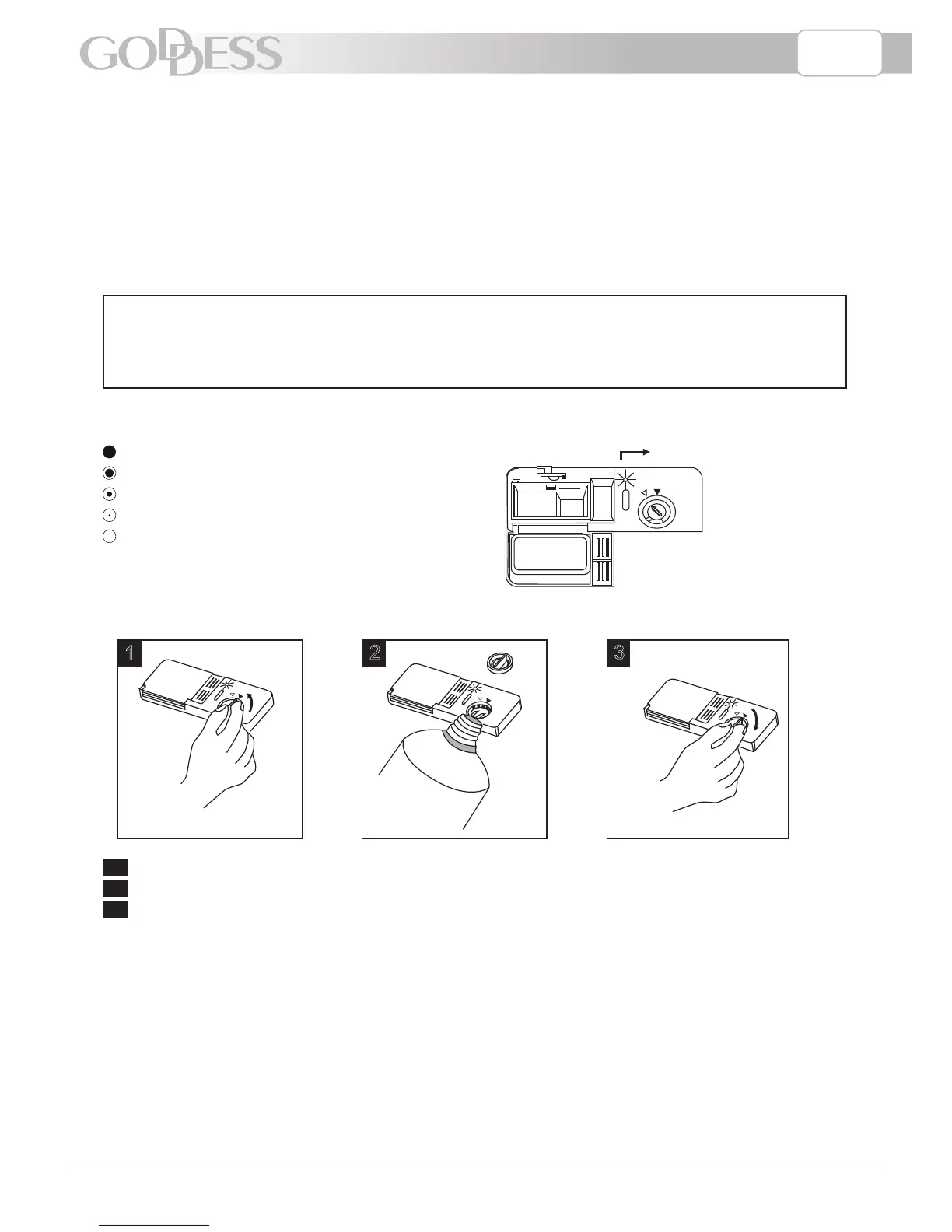 GODDESS

1

2

3