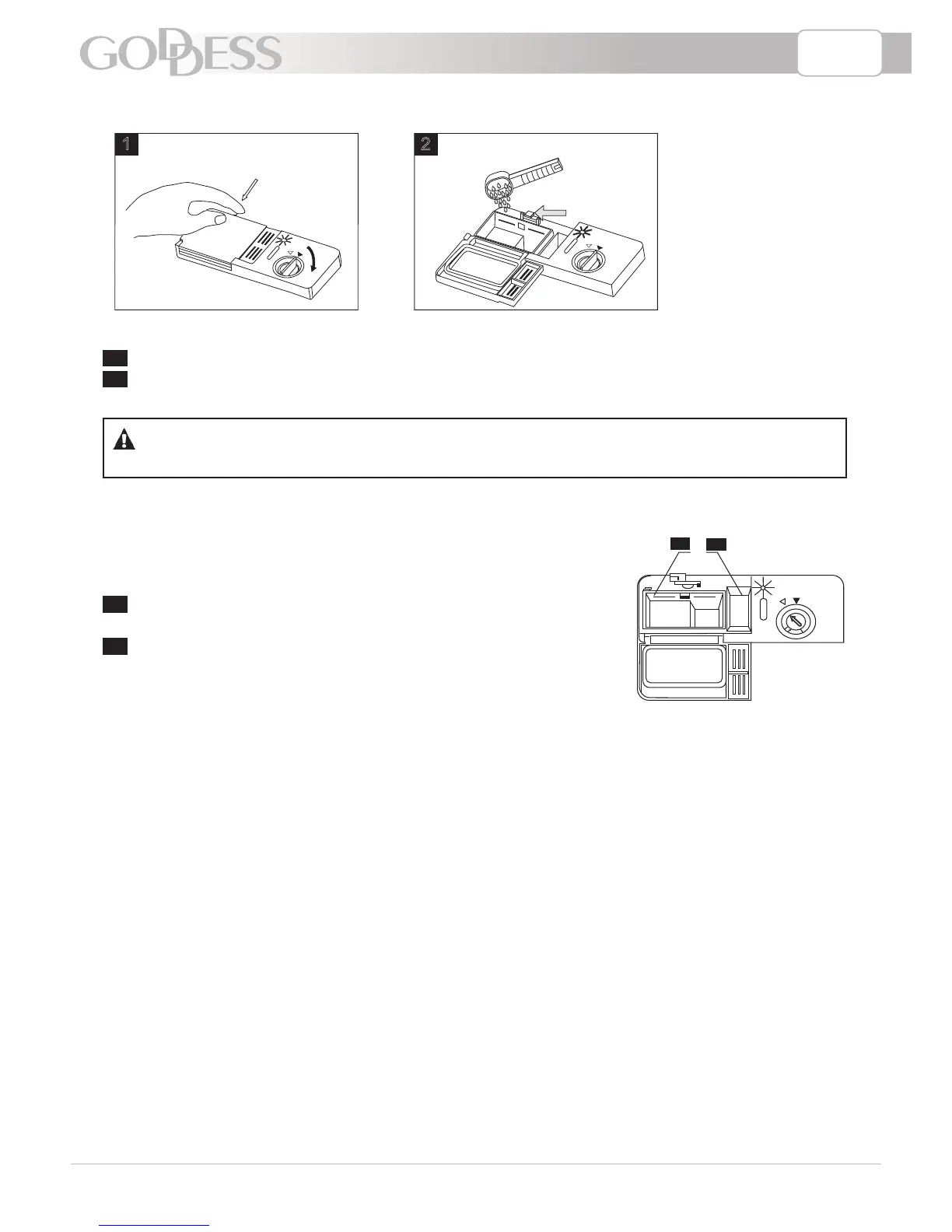 GODDESS

1

2