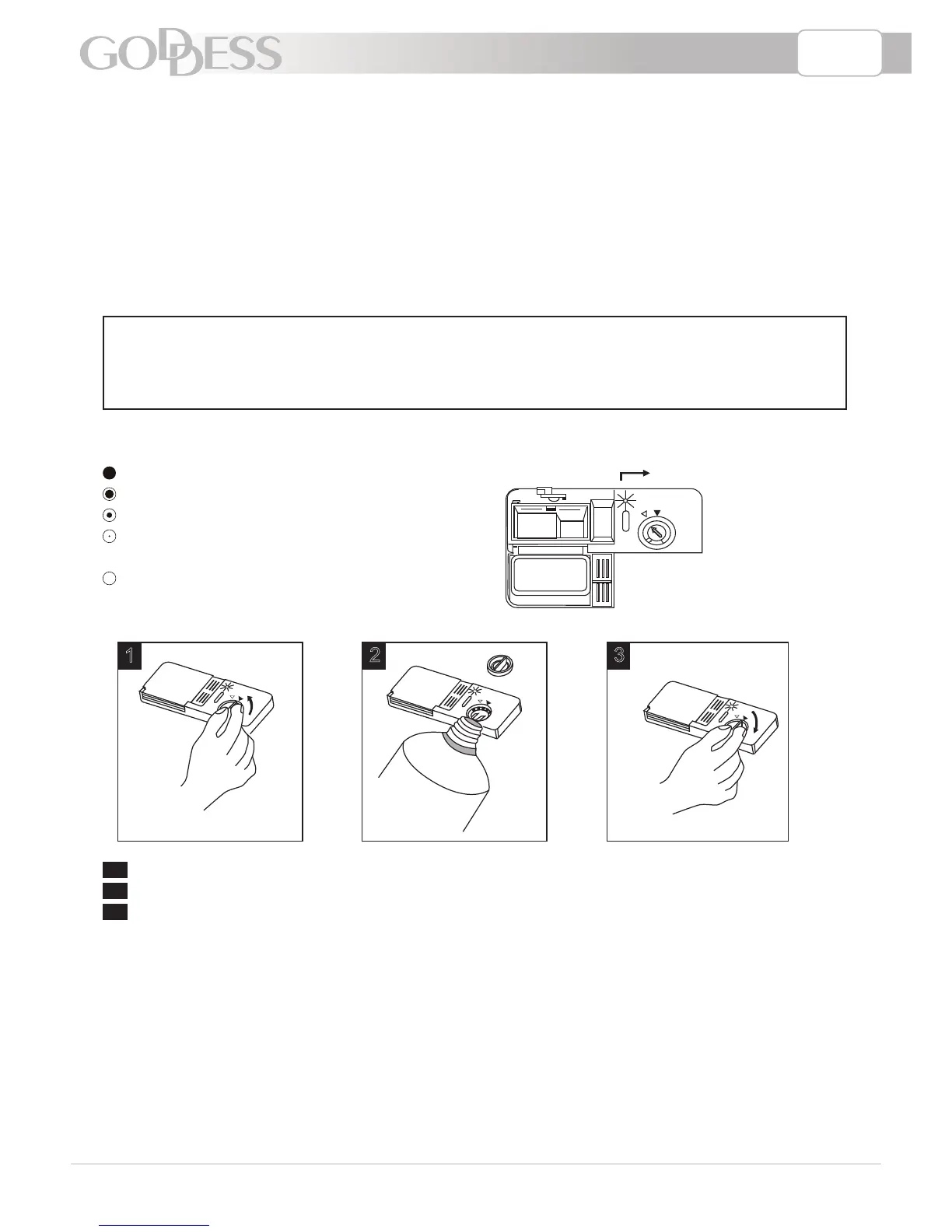 GODDESS

1

2

3