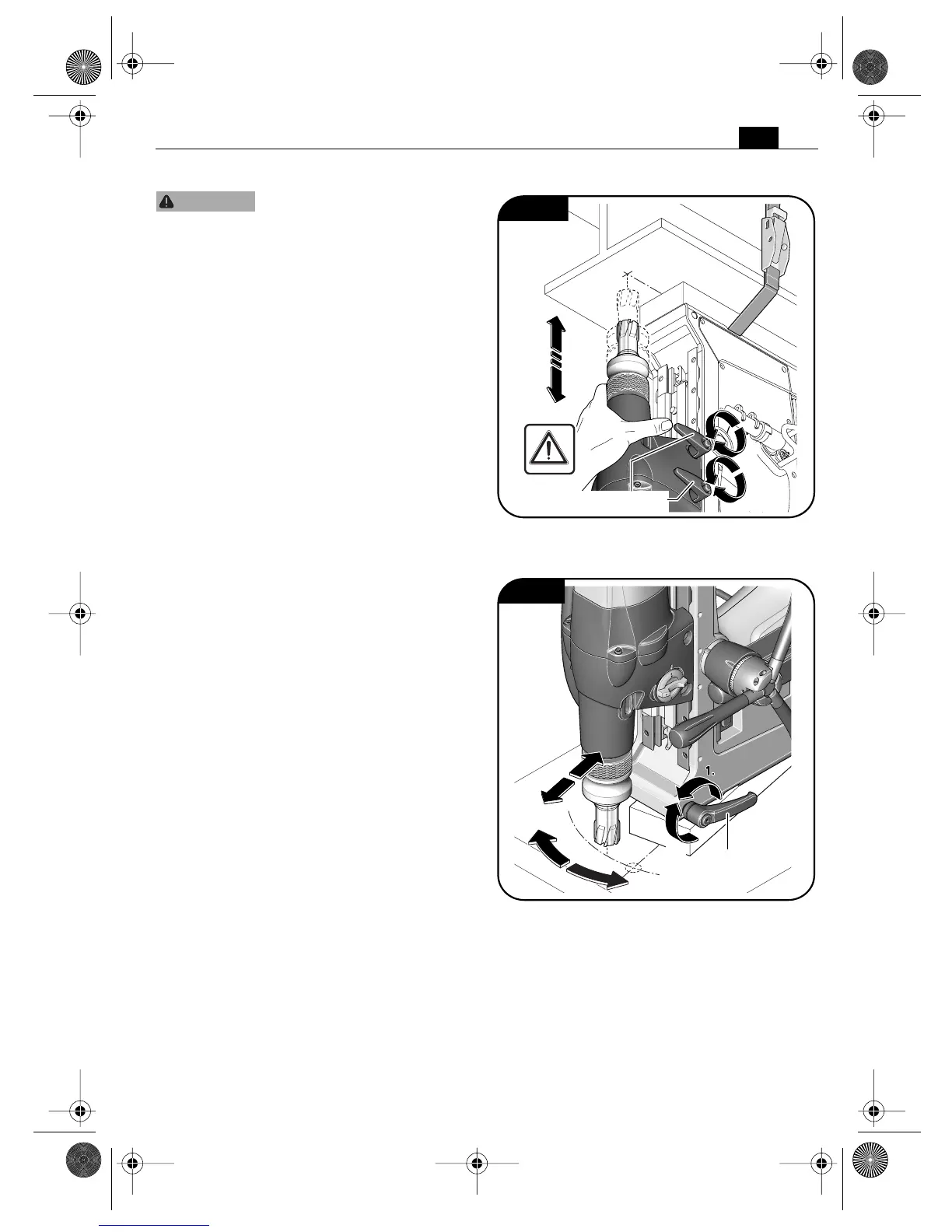 1.