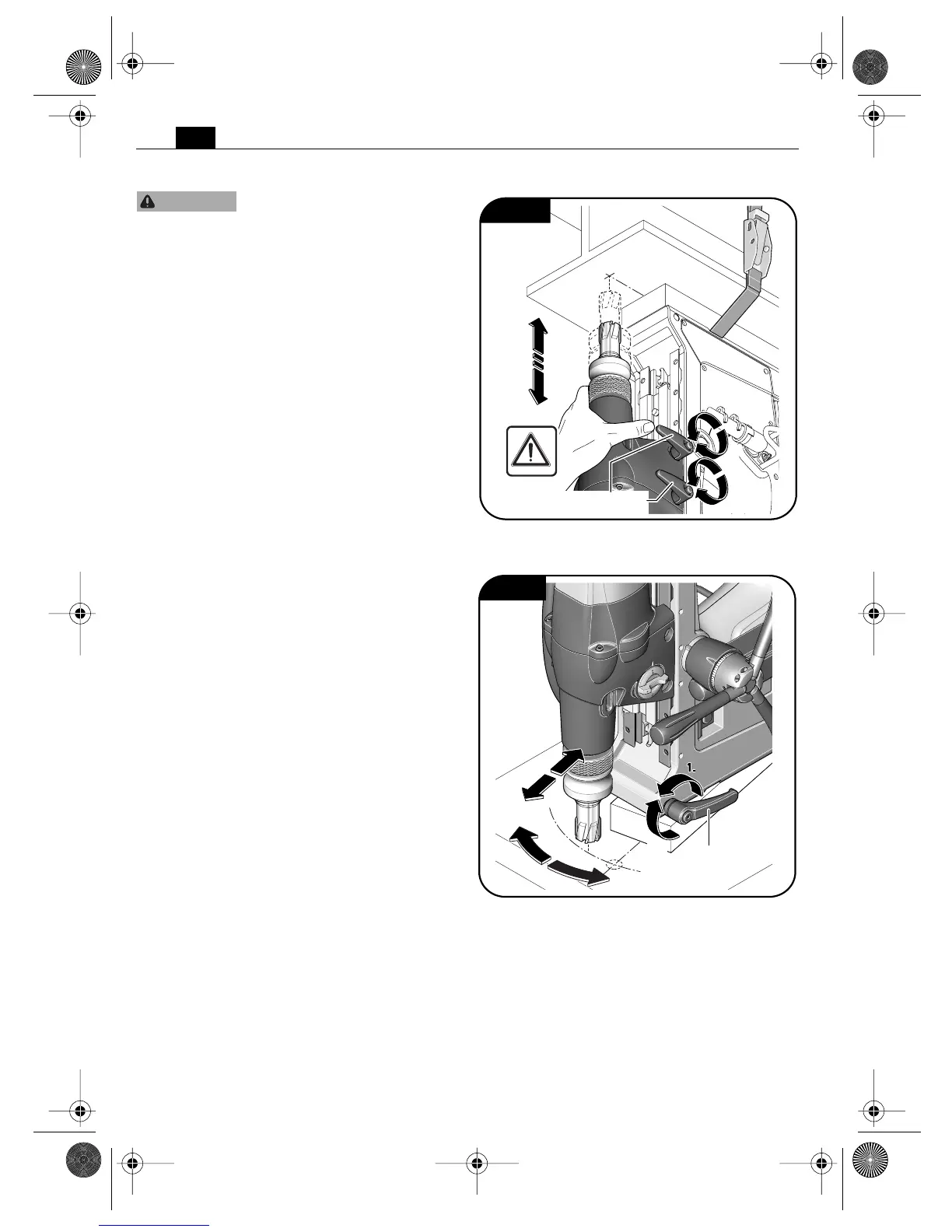 1.