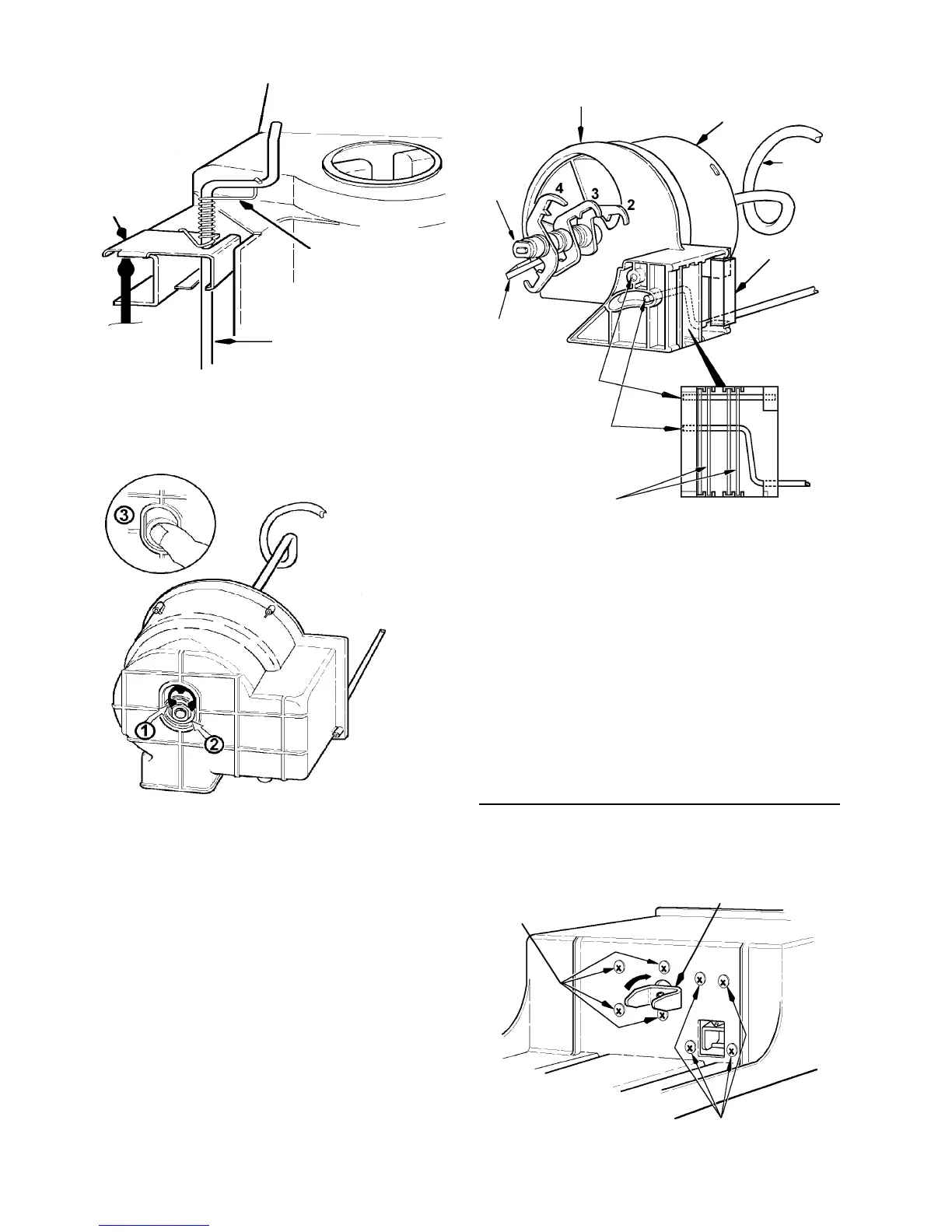 4
3
2

3

1
2