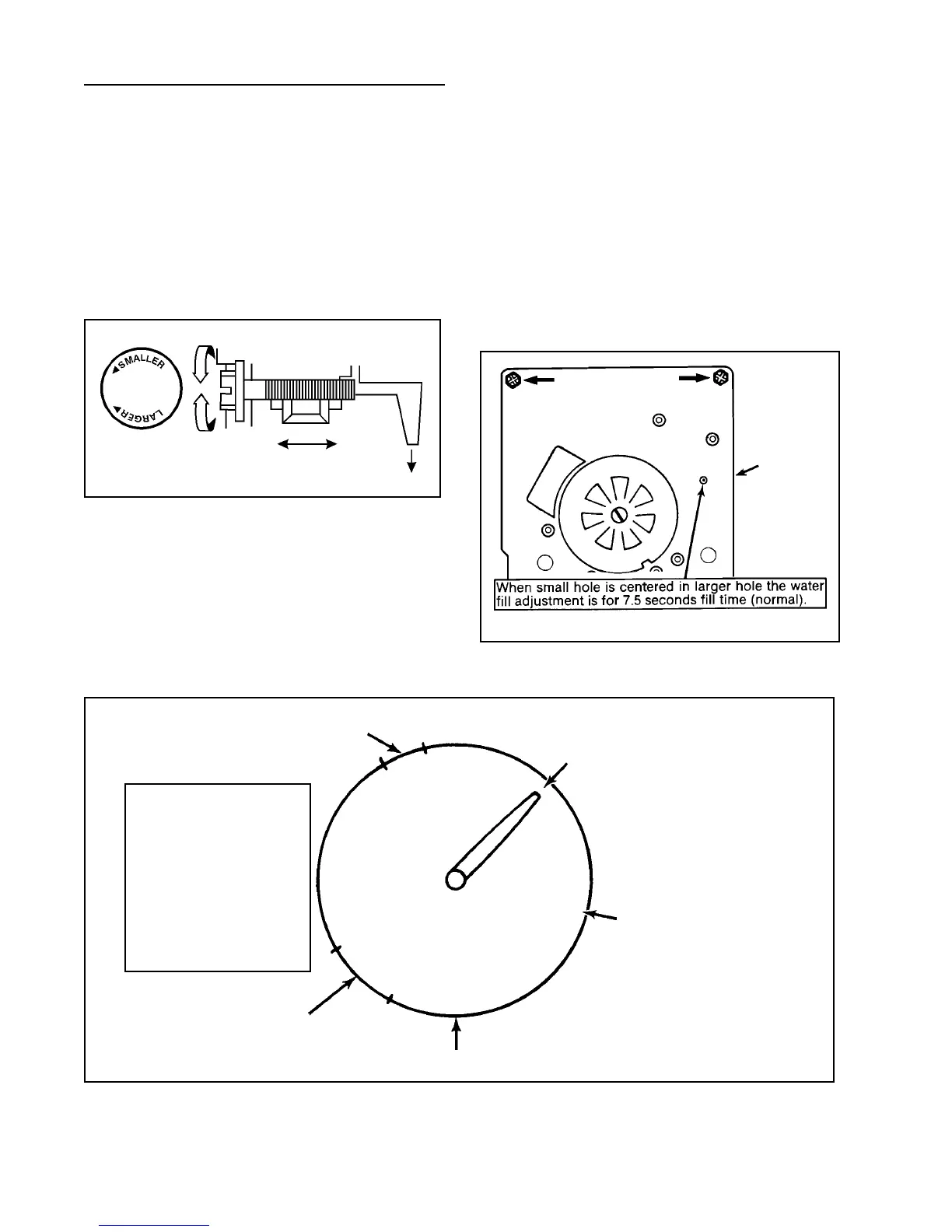 SMALLER

LARGER

When small hole is centered in larger hole the water fill adjustment is for 7.5 seconds fill time (normal).