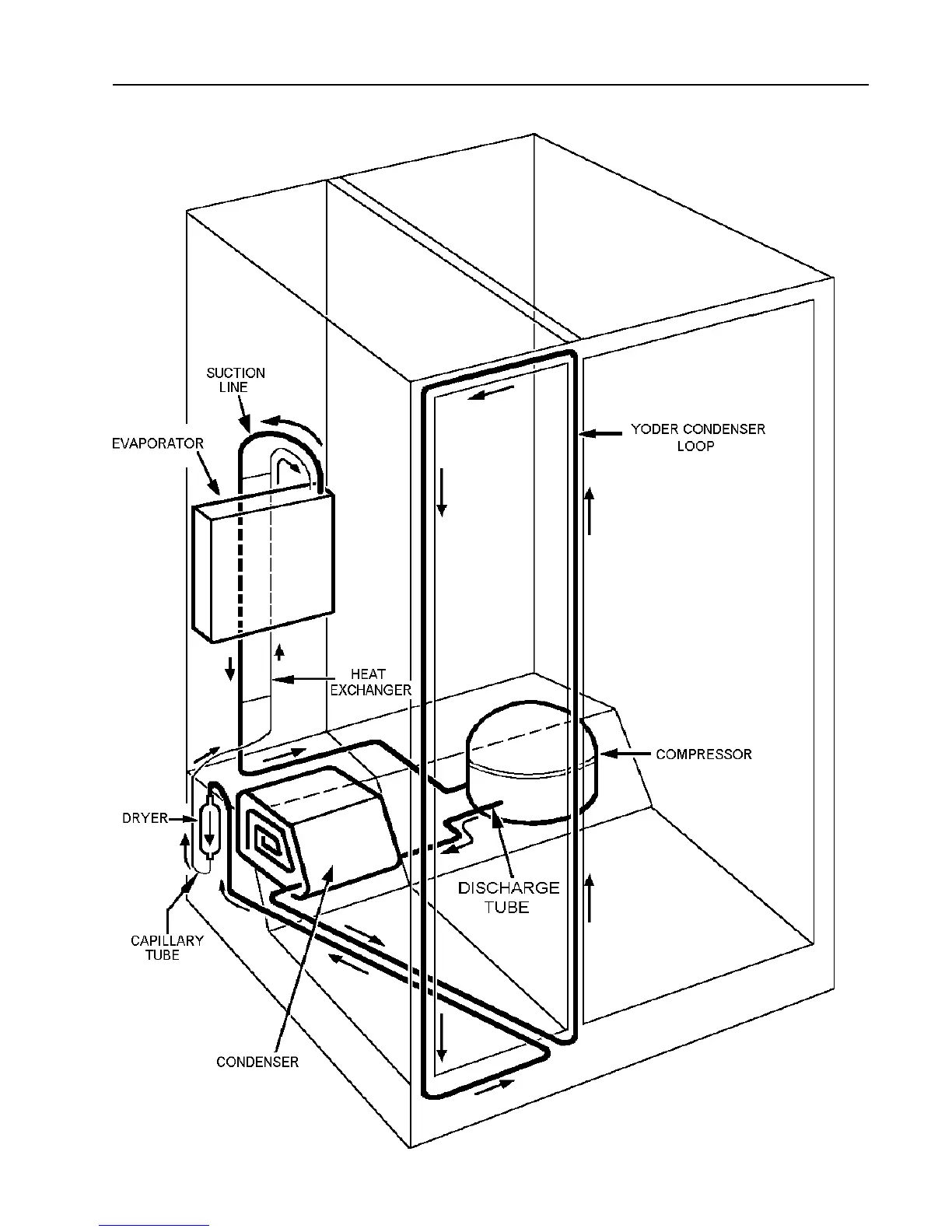 SUCTION LINE

EVAPORATOR

YODER CONDENSER LOOP

HEAT EXCHANGER

COMPRESSOR

DRYER

DISCHARGE TUBE

CAPILLARY TUBE

CONDENSER