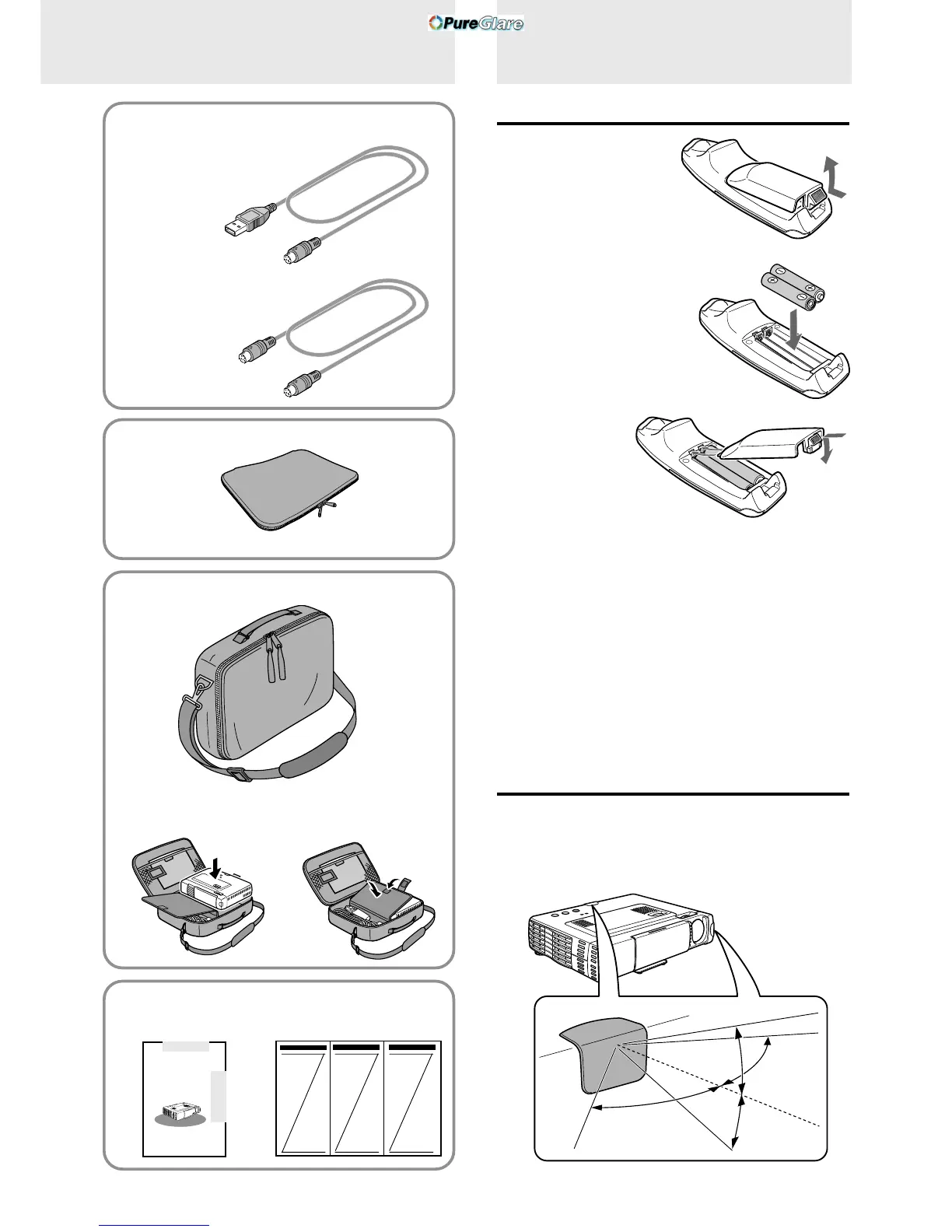 PureGlare