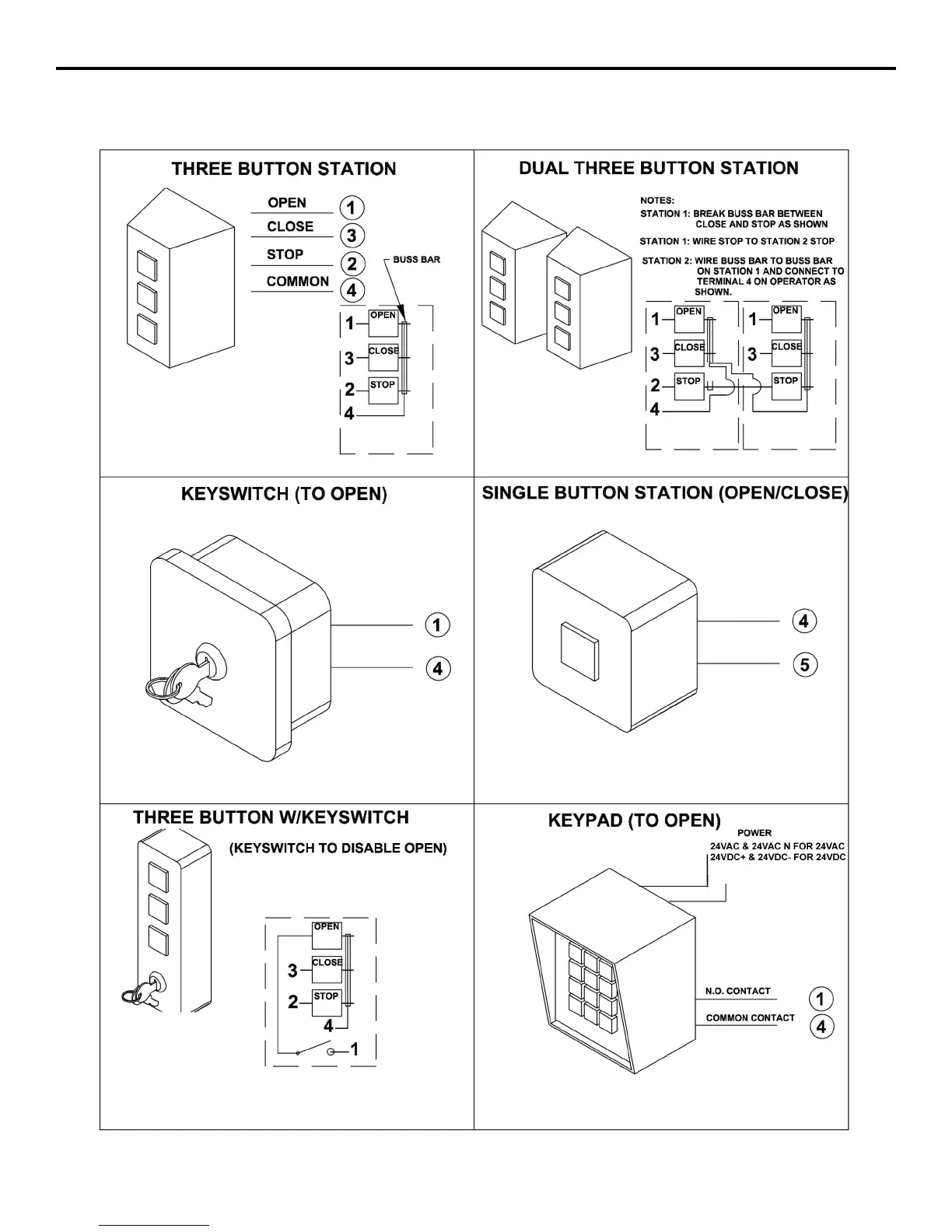 THREE BUTTON STATION

OPEN 1
CLOSE 3
STOP 2
COMMON 4

BUSS BAR

1 OPEN
3 CLOSE
2 STOP
4

DUAL THREE BUTTON STATION

NOTES:
STATION 1: BREAK BUSS BAR BETWEEN CLOSE AND STOP AS SHOWN
STATION 1: WIRE STOP TO STATION 2 STOP
STATION 2: WIRE BUSS BAR TO BUSS BAR ON STATION 1 AND CONNECT TO TERMINAL 4 ON OPERATOR AS SHOWN.

1 OPEN
3 CLOSE
2 STOP
4

1 OPEN
3 CLOSE
STOP

KEYSWITCH (TO OPEN)

1
4

SINGLE BUTTON STATION (OPEN/CLOSE)

4
5

THREE BUTTON W/KEYSWITCH

(KEYSWITCH TO DISABLE OPEN)

OPEN
3 CLOSE
2 STOP
4
1

KEYPAD (TO OPEN)

POWER
24VAC & 24VAC N FOR 24VAC
24VDC+ & 24VDC- FOR 24VDC

N.O. CONTACT 1
COMMON CONTACT 4