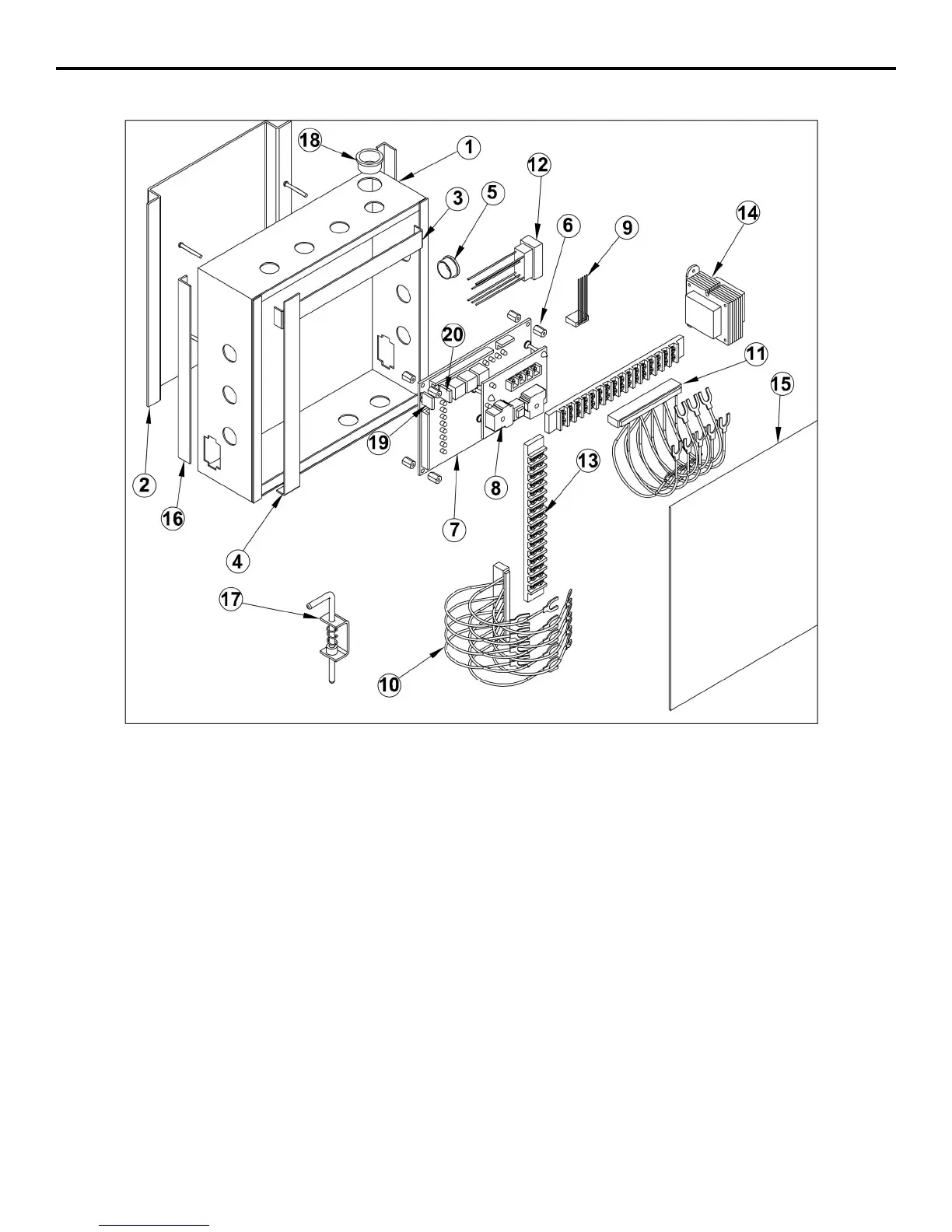 18
1
12
3
5
6
9
14
20
11
15
19
8
13
2
16
7
4
17
10