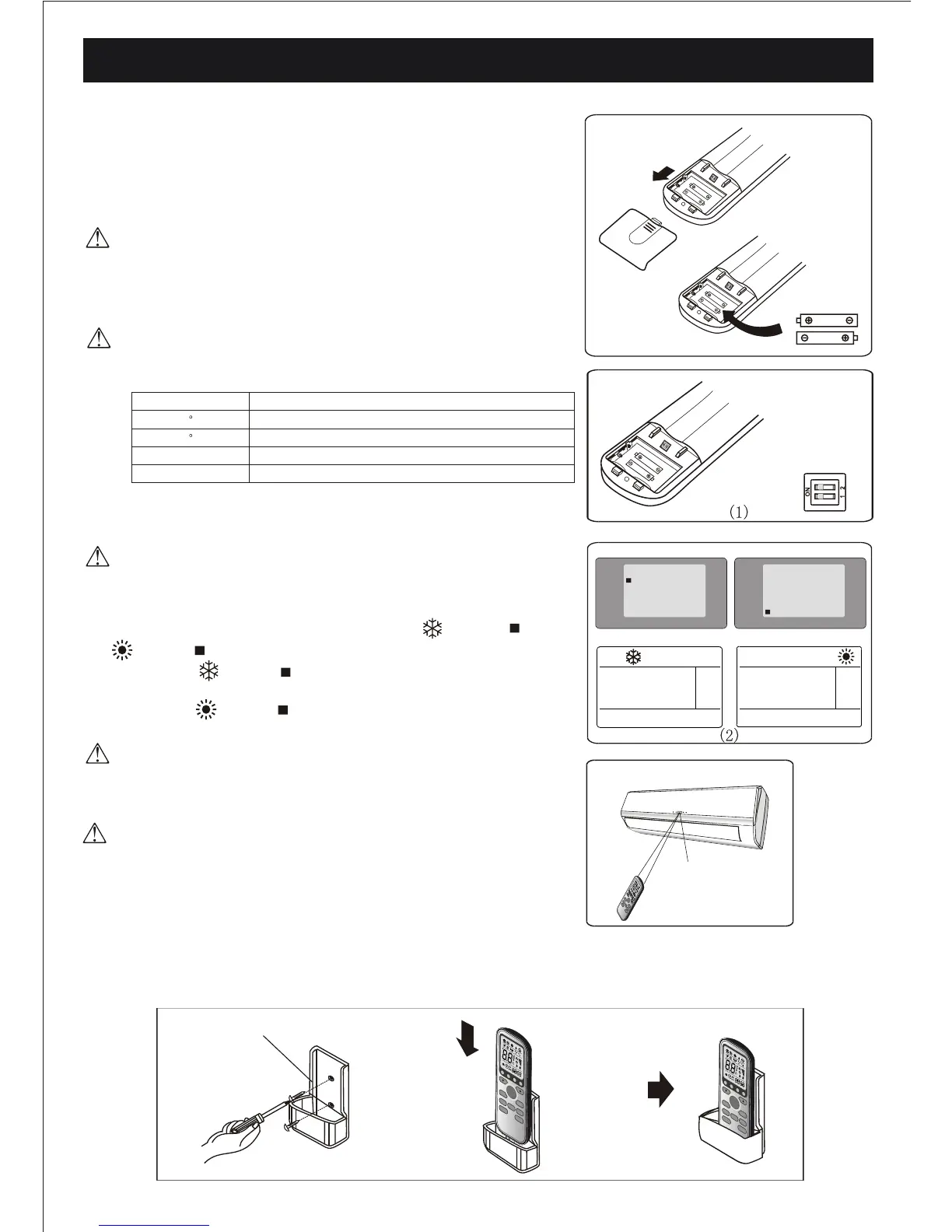 (1)

ON
1 2

(2)