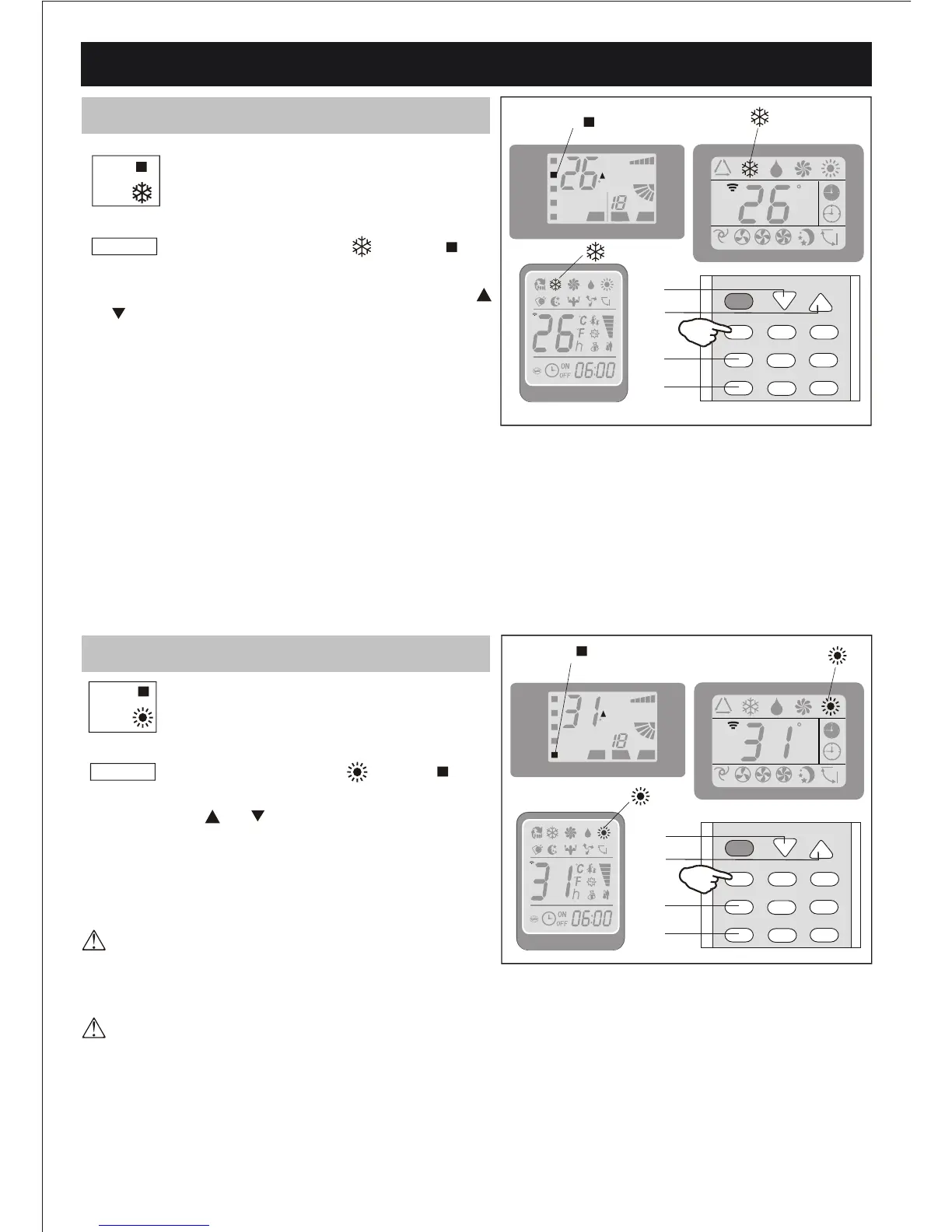 26
18

26

26
C
F
h
ON
OFF
06:00

31
18

31

31
C
F
h
ON
OFF
06:00