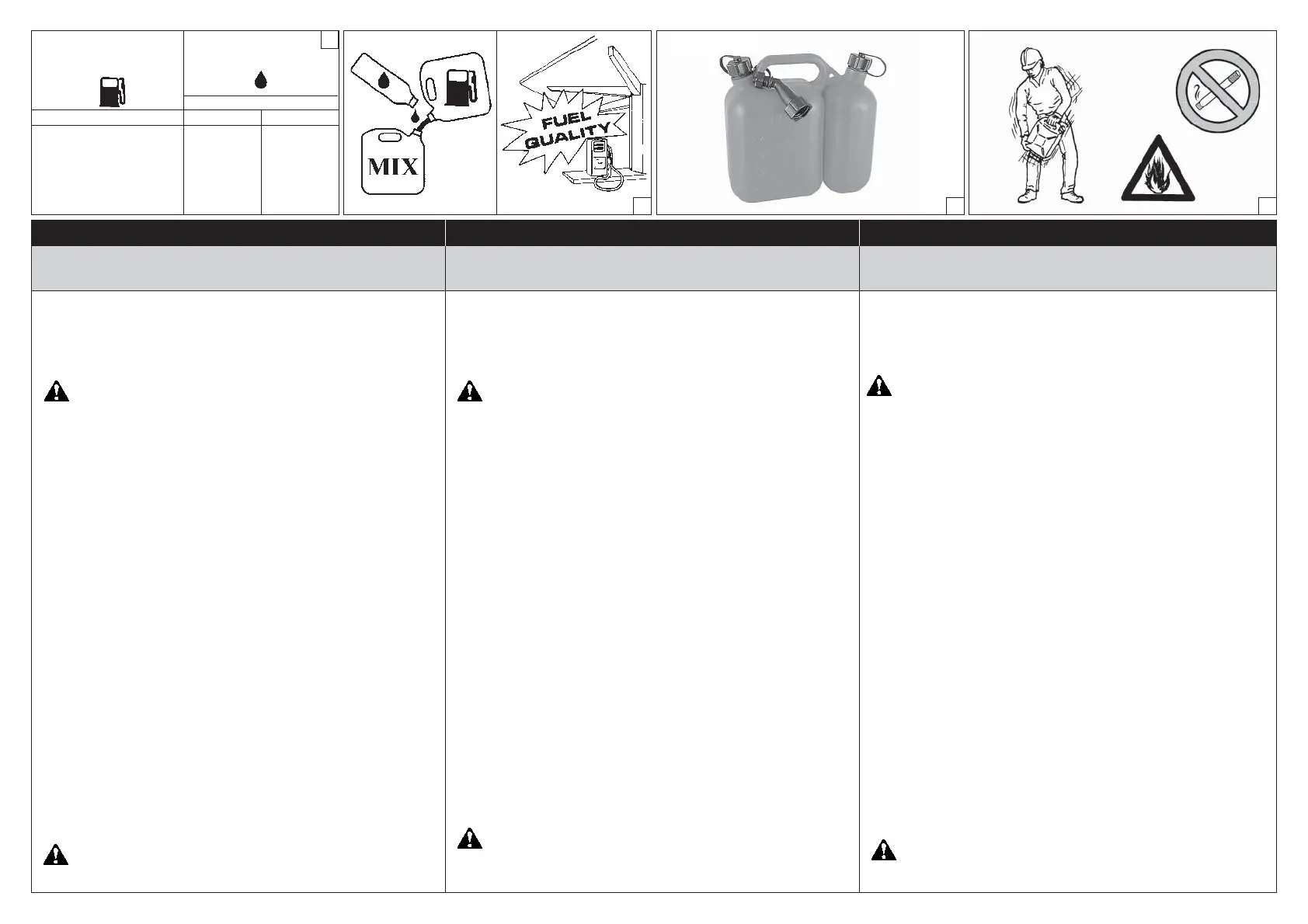 MIX

FUEL QUALITY