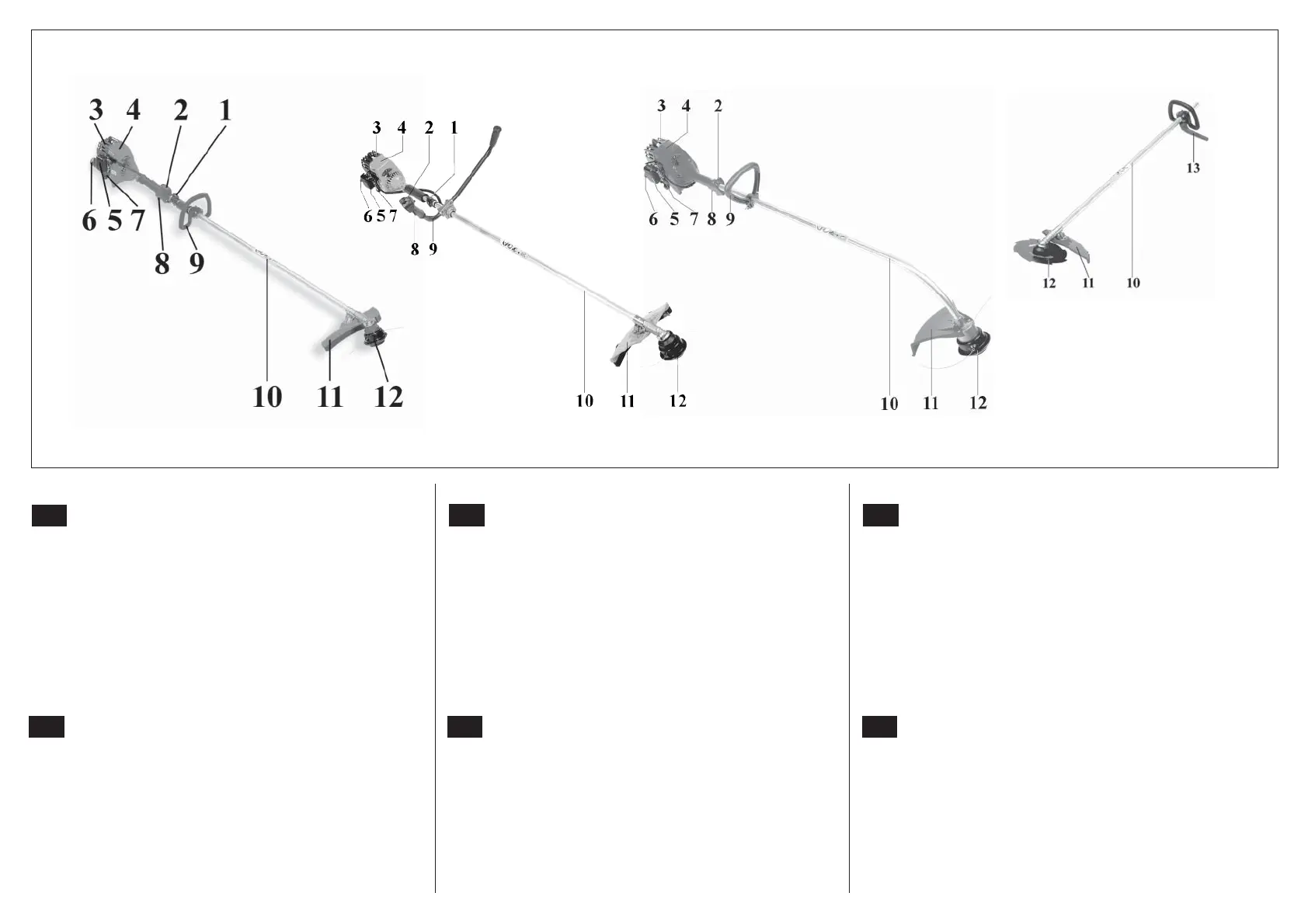 3 4 2 1
6 5 7
8 9
10 11 12

3 4 2 1
6 5 7
8 9
10 11 12

3 4 2
6 5 7 8 9
10 11 12

13
12 11 10