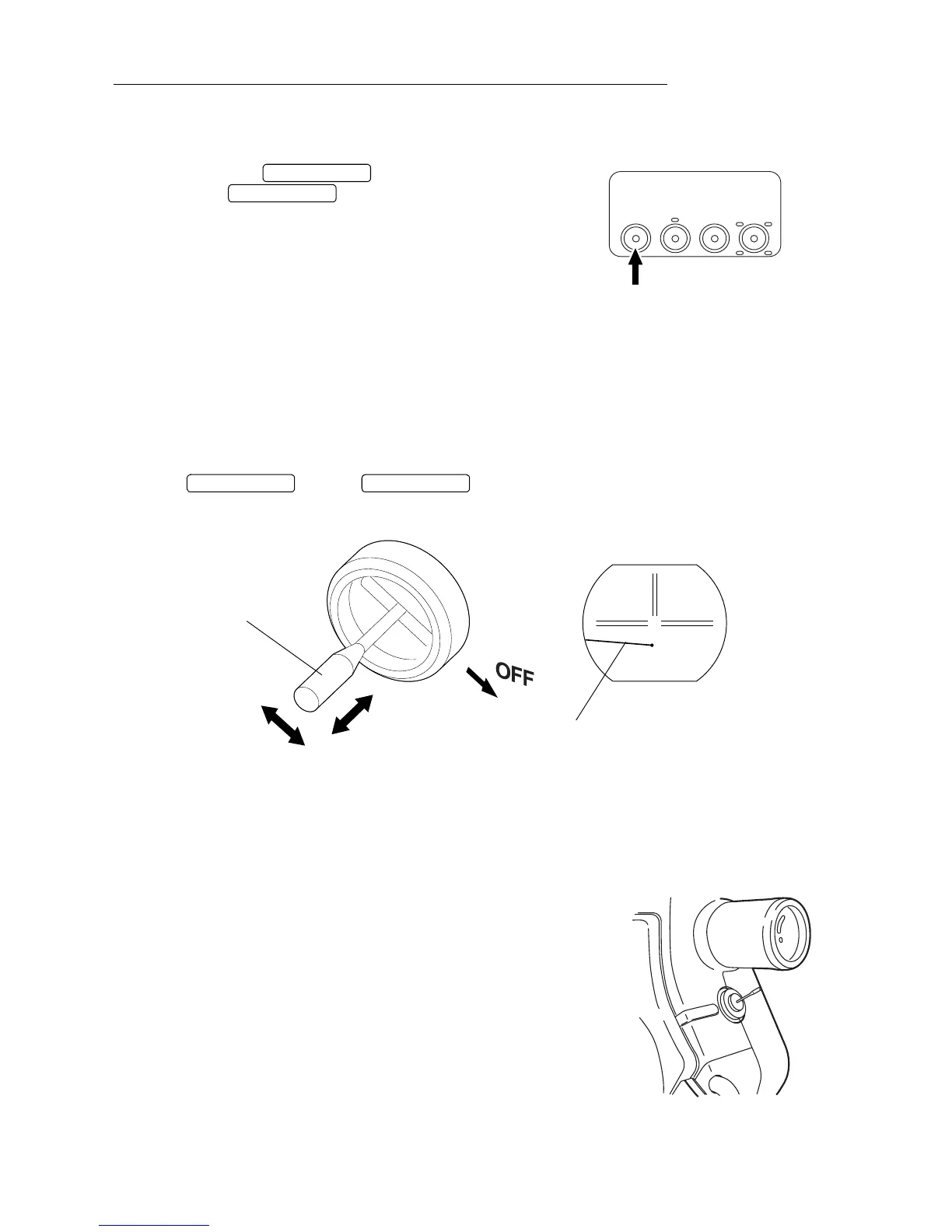 OFF