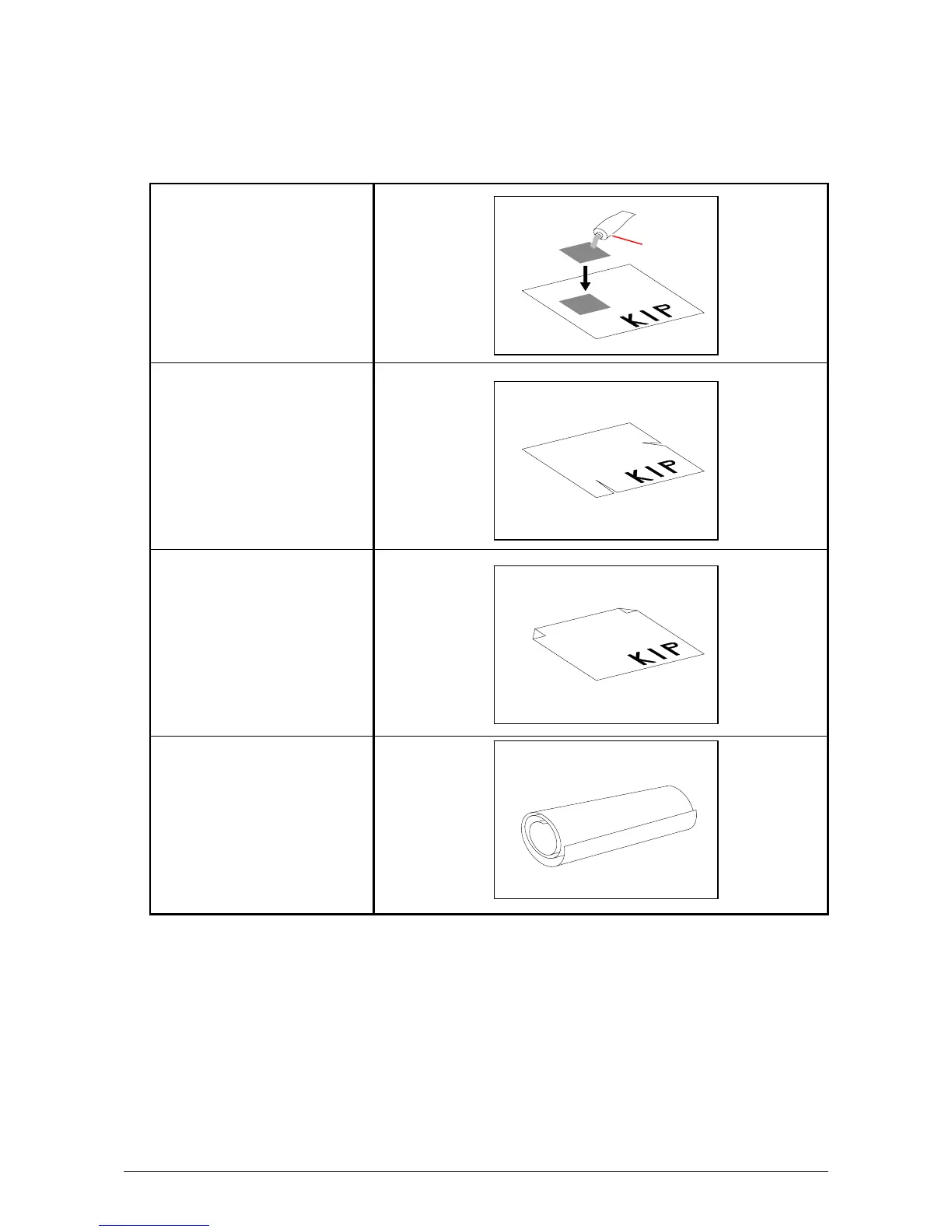 KIP

KIP

KIP