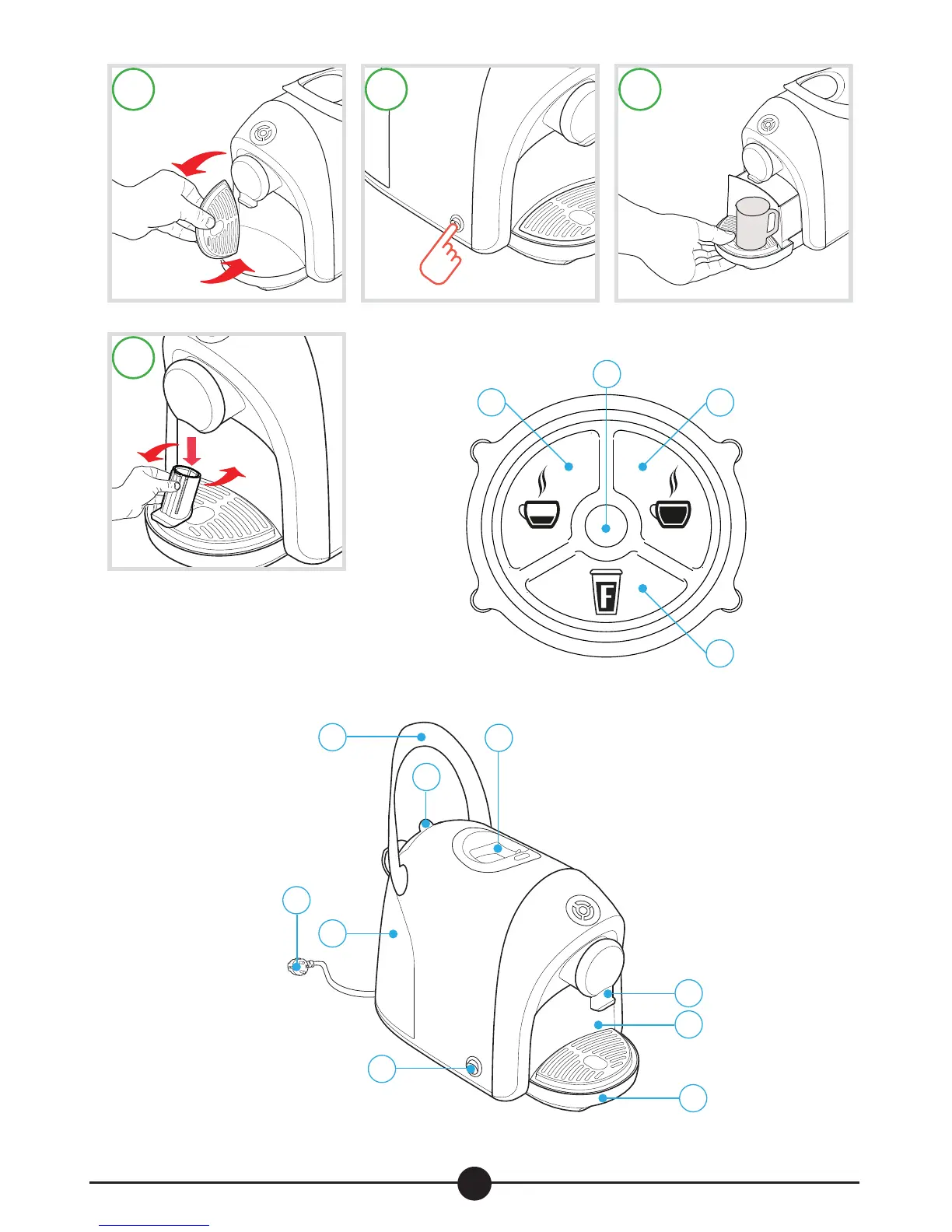 F