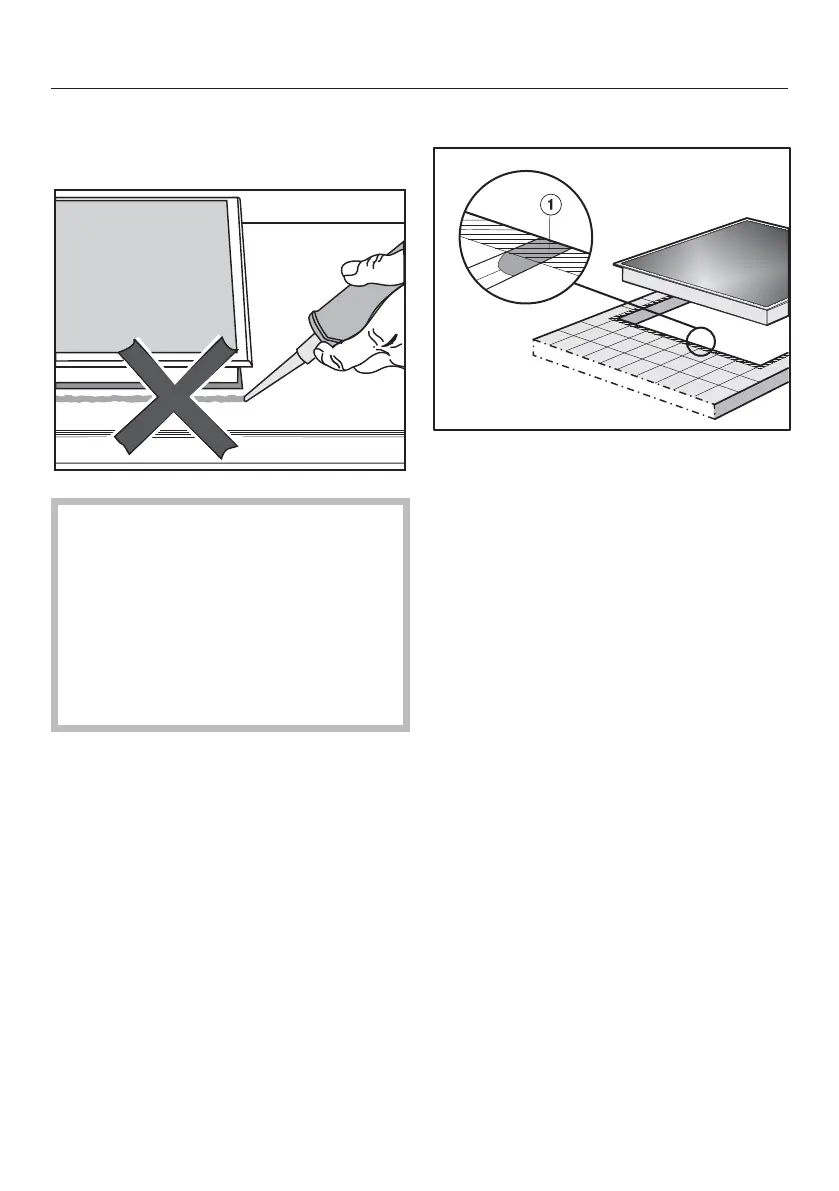 1