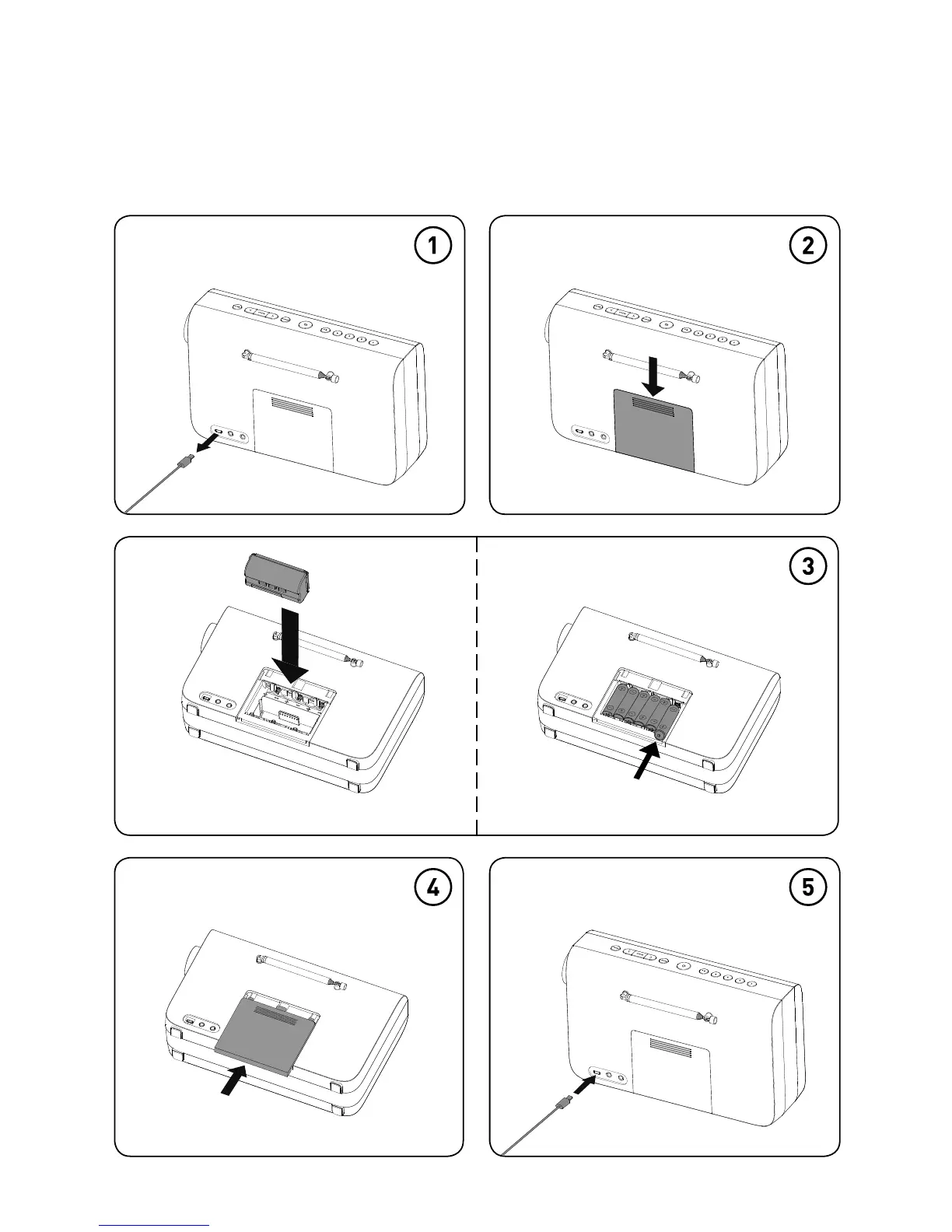 1

2

3

4

5