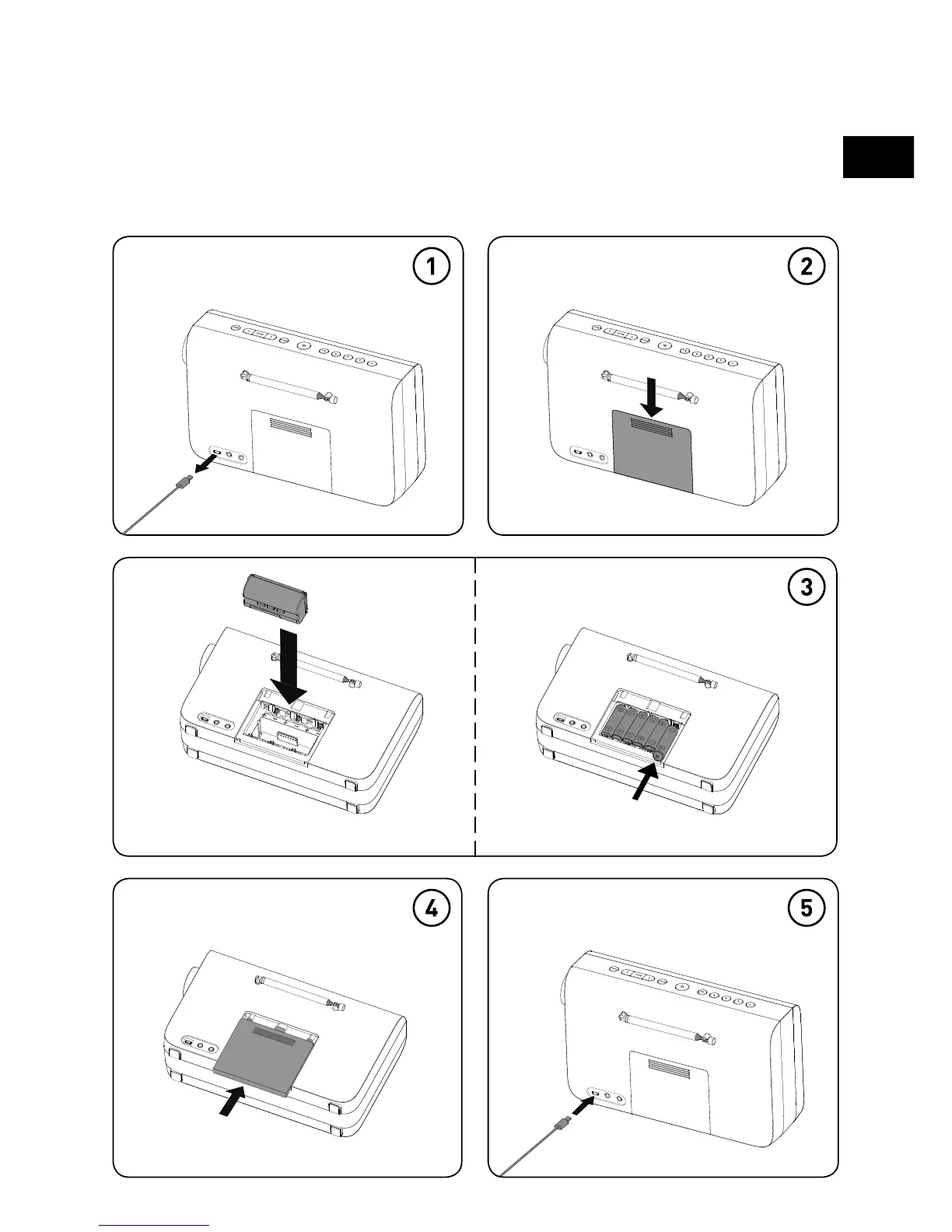 1

2

3

4

5