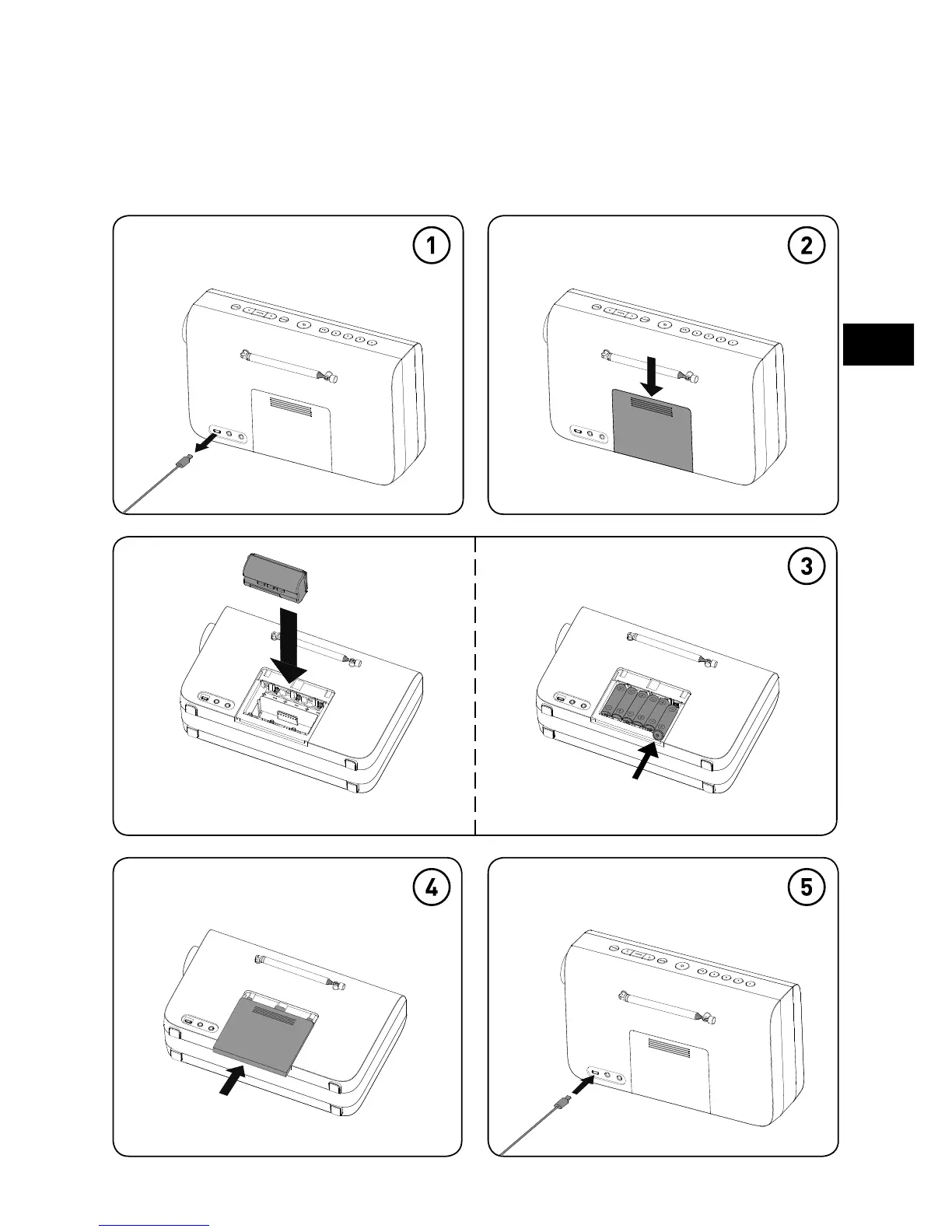 1

2

3

4

5