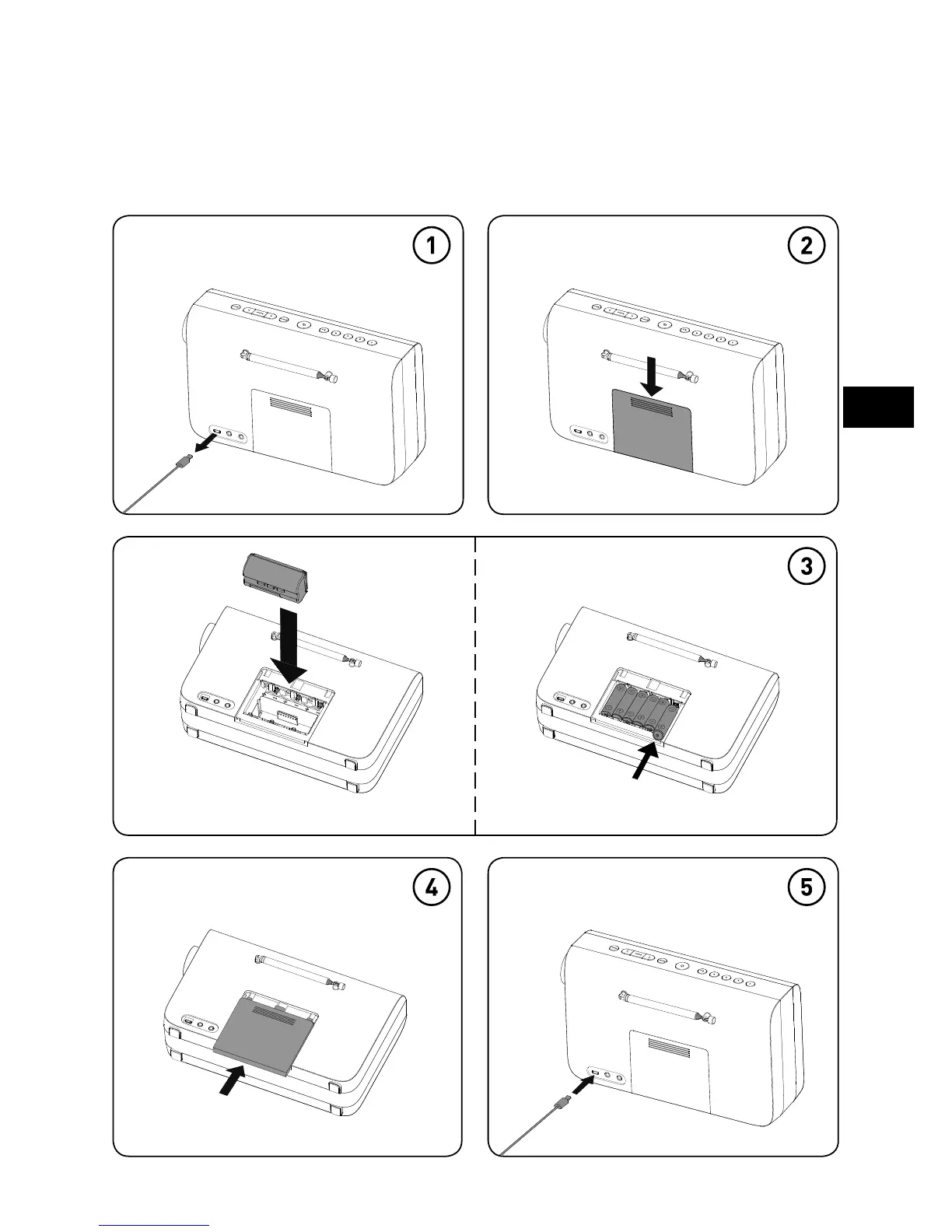 1

2

3

4

5