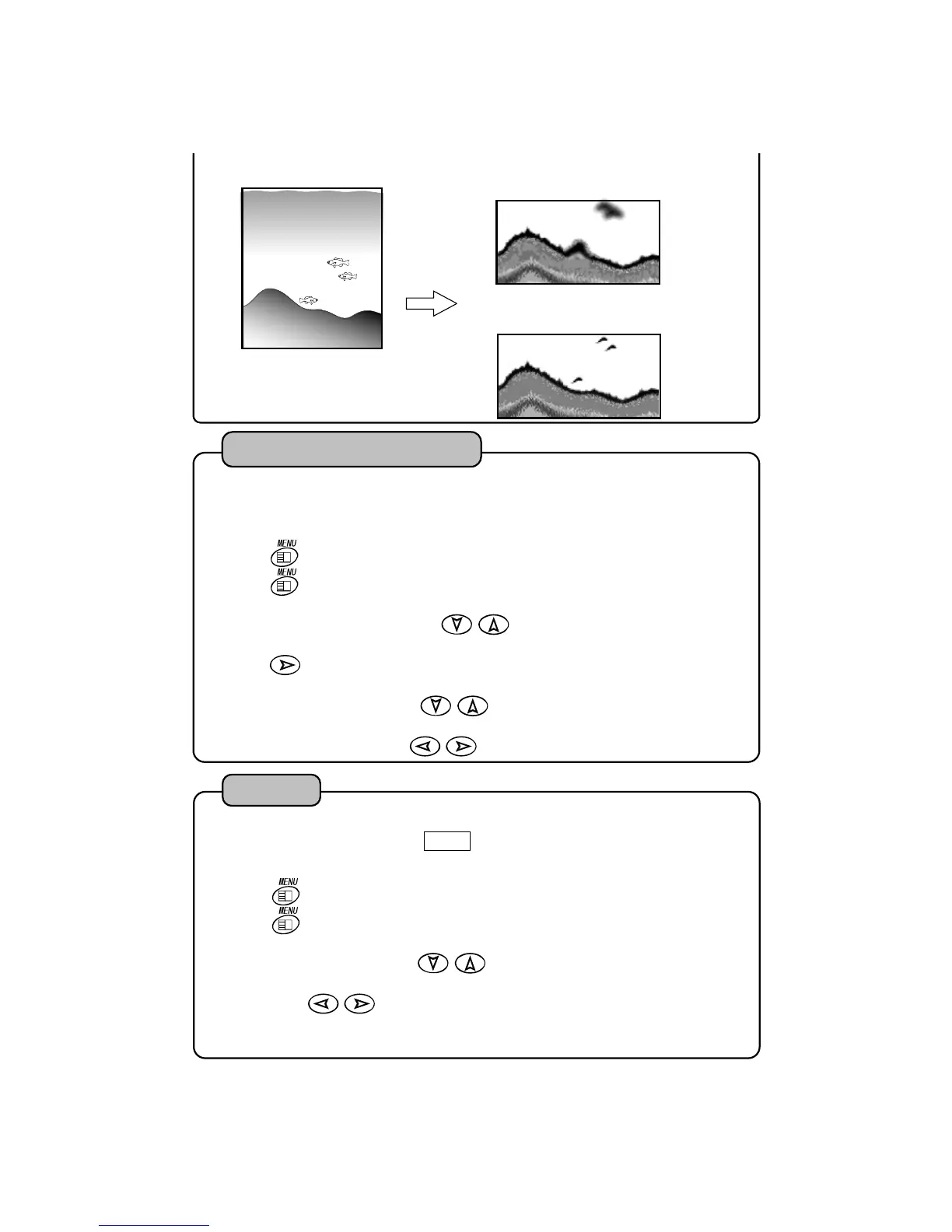 MENU

MENU

MENU

MENU