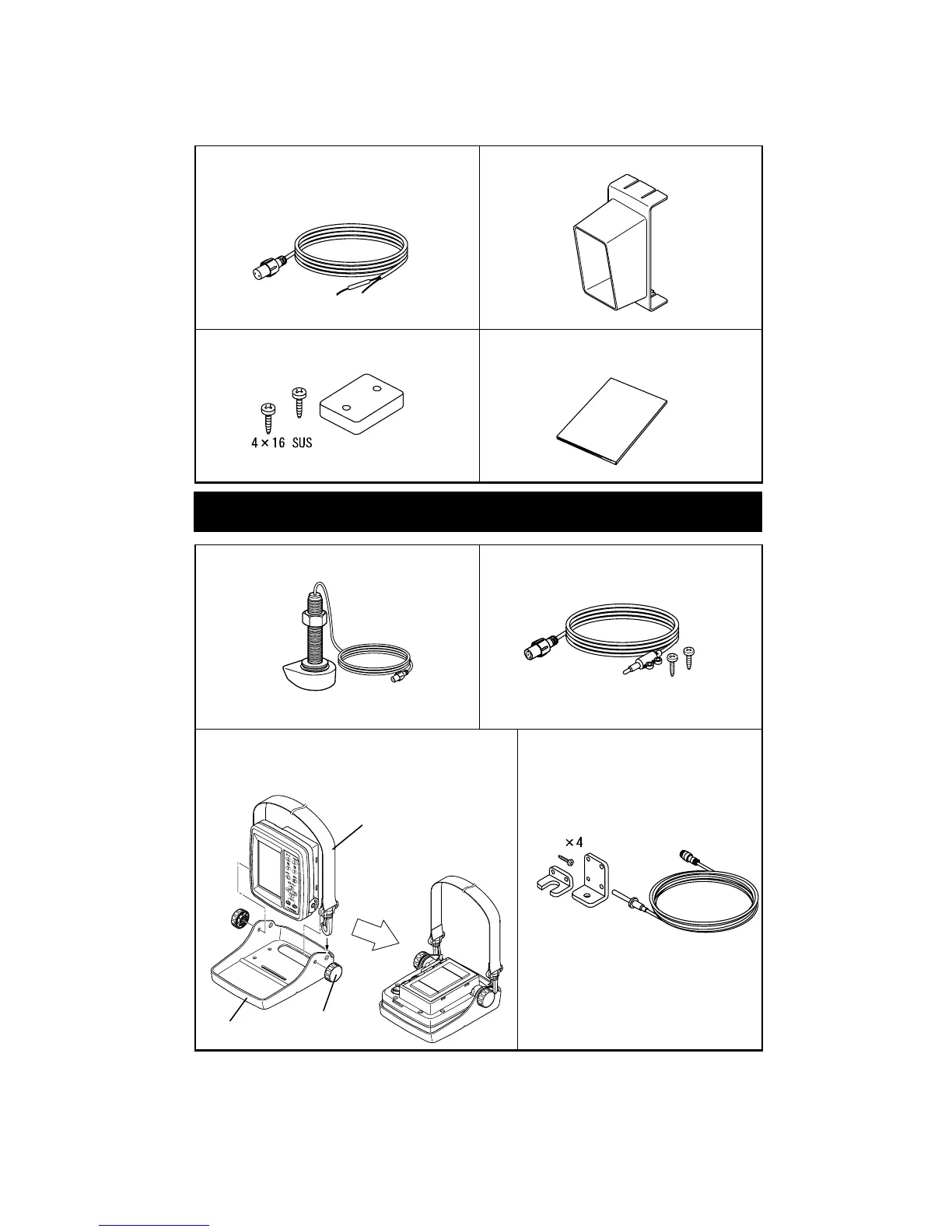 4 × 16 SUS

× 4