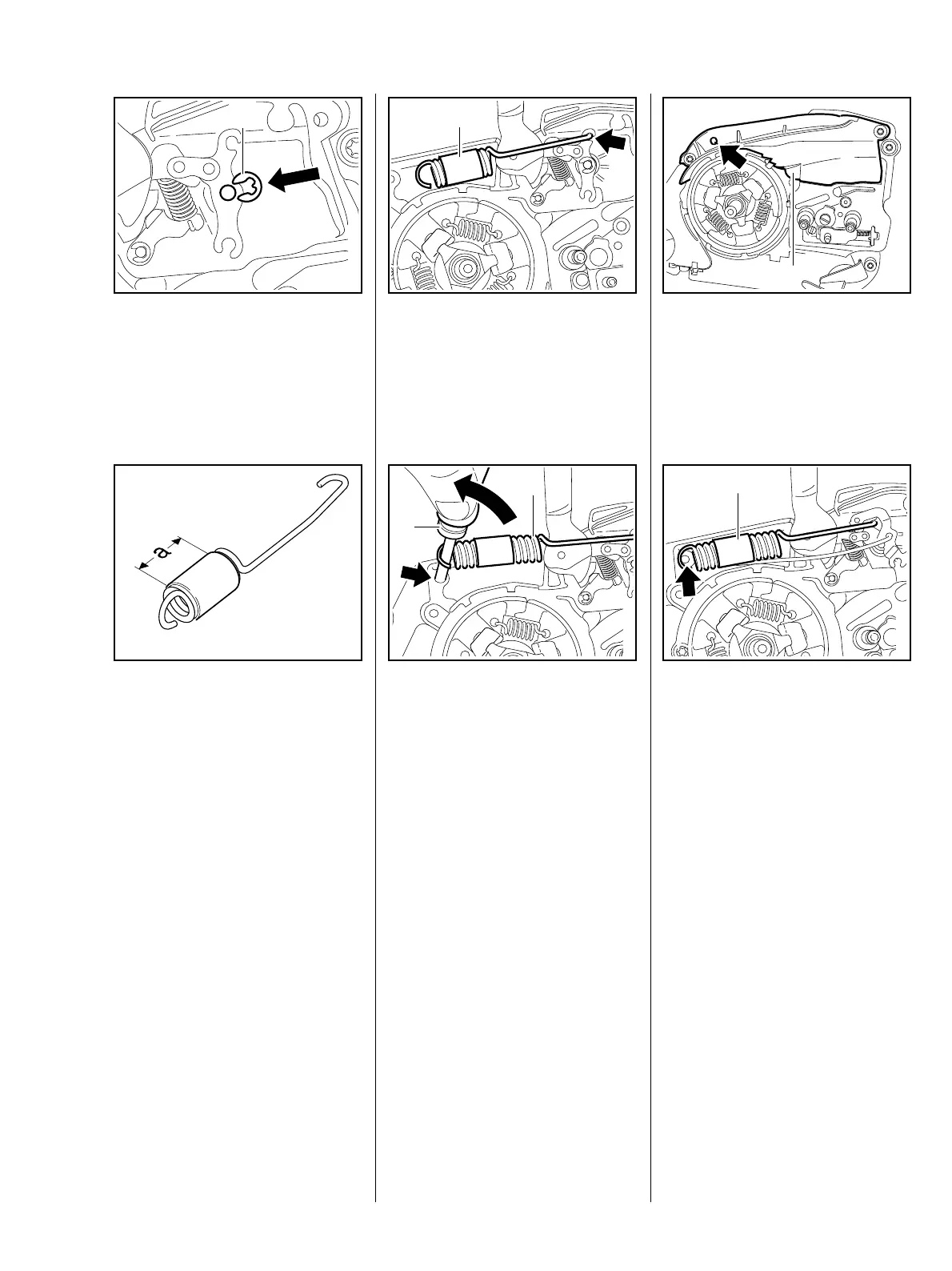 a