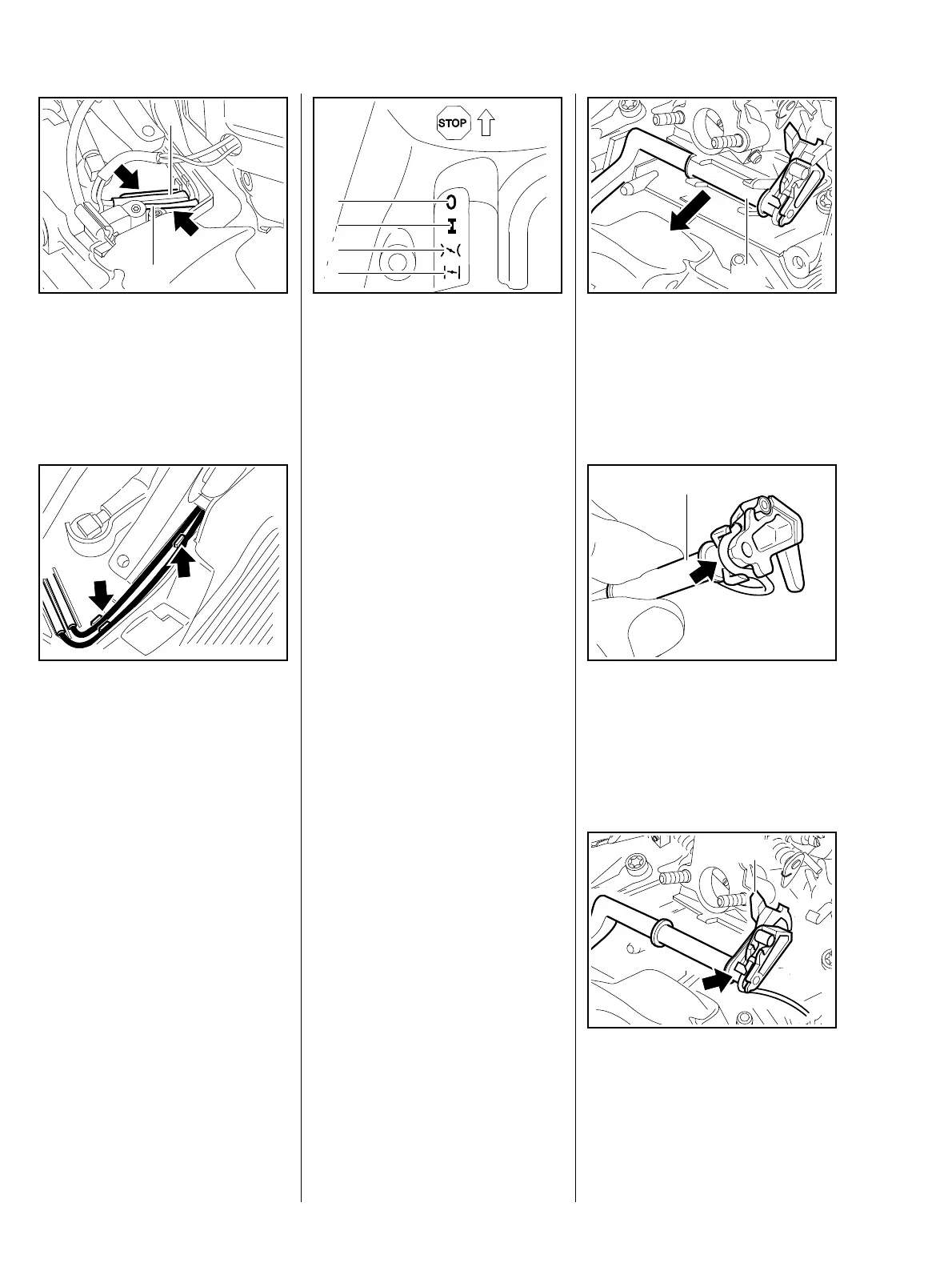 STOP