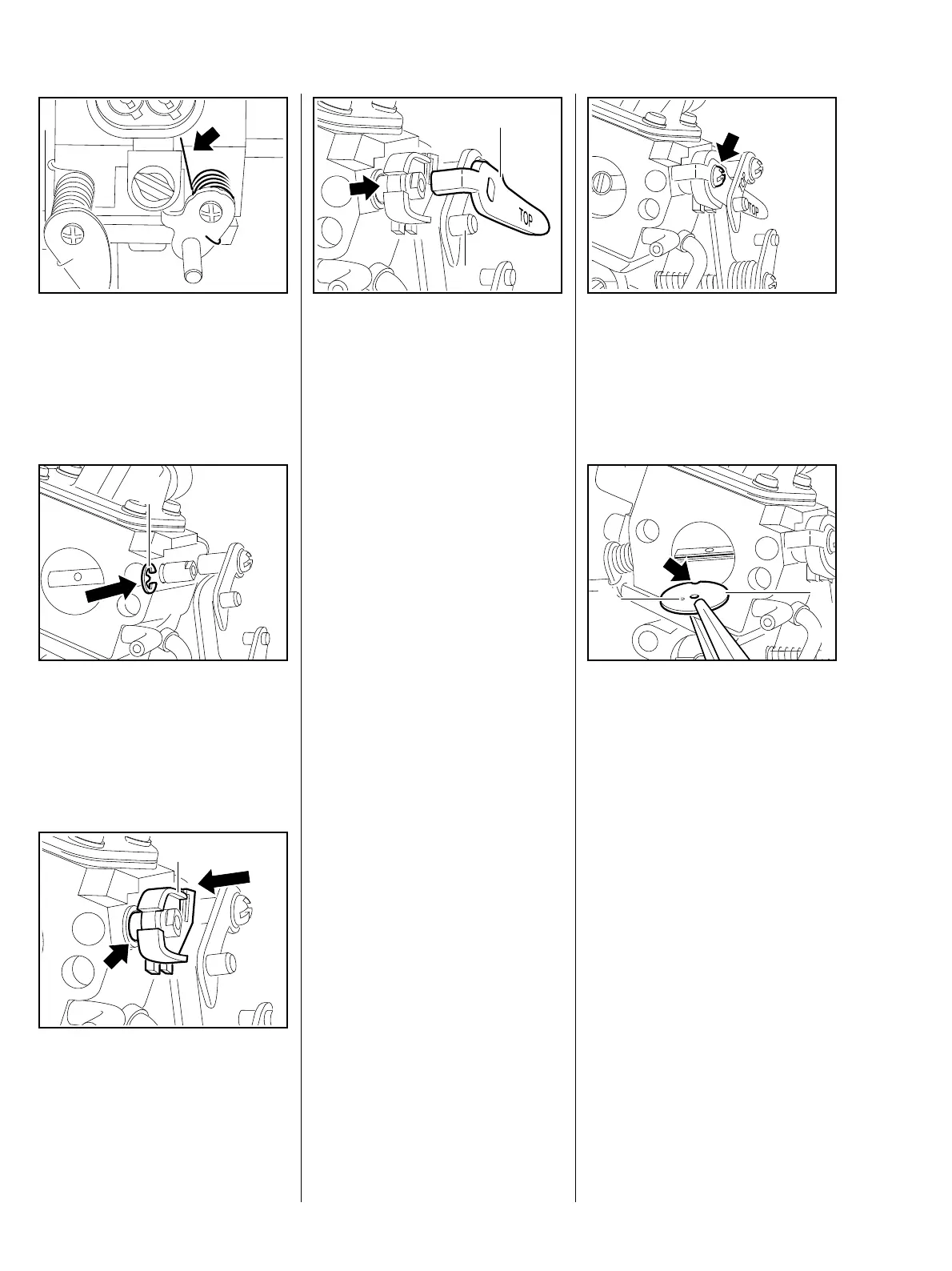 TOP

TOP