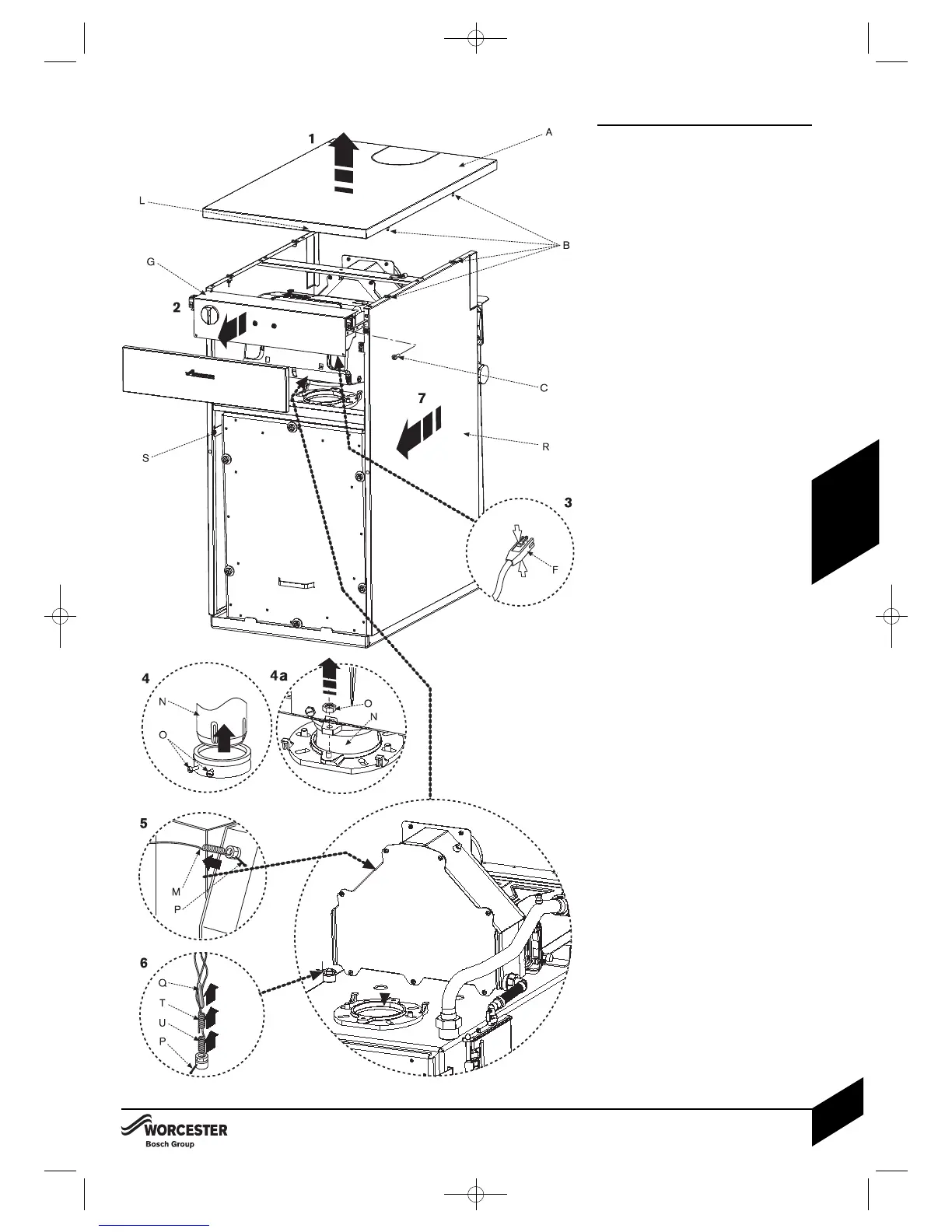 1

A

L

B

G

2

C

7

R

S

3

F

4

N

O

4a

O

N

5

M

P

6

Q

T

U

P

WORCESTER
Bosch Group