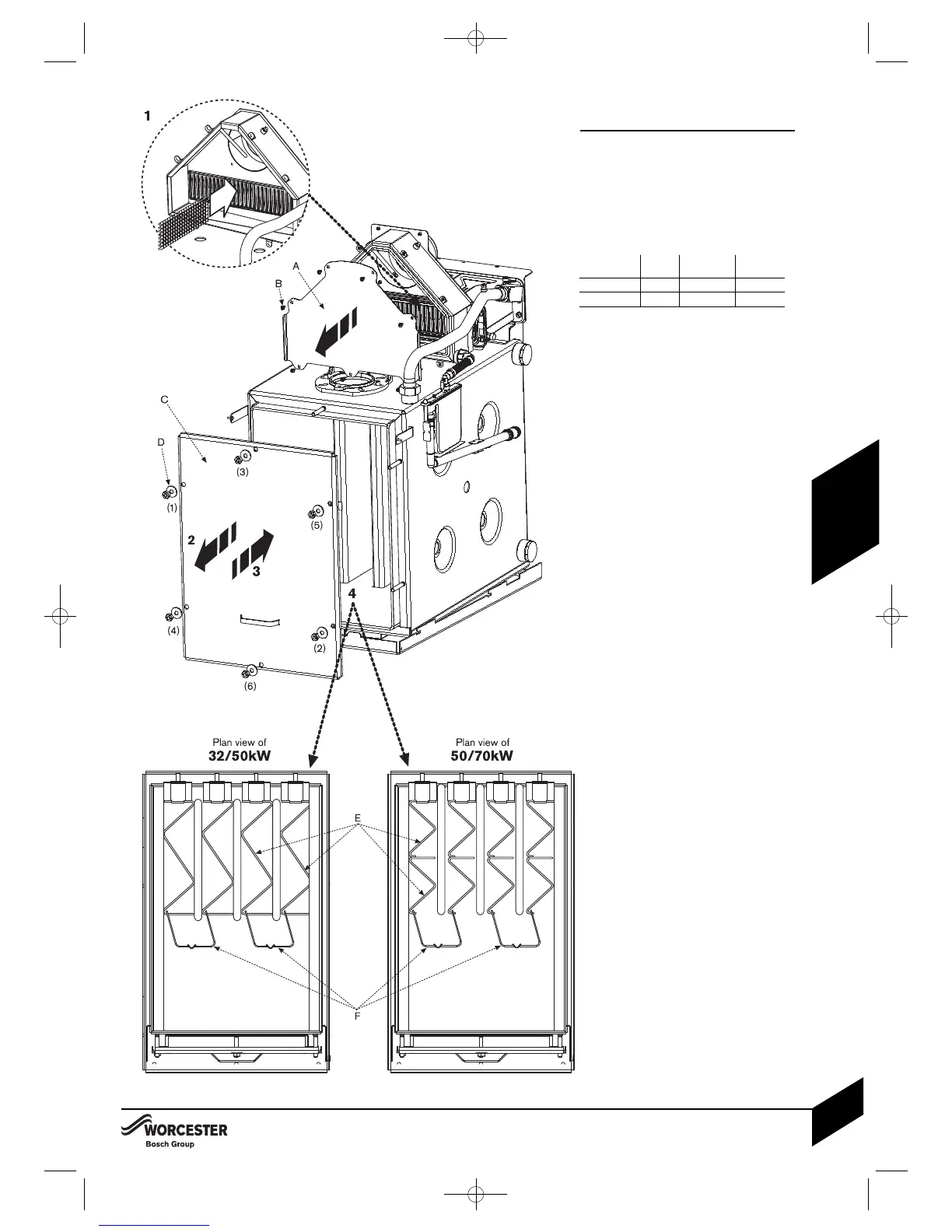 1

A

B

C

D

(3)

(1)

(5)

2

3

4

(4)

(2)

(6)

Plan view of
32/50kW

Plan view of
50/70kW

E

F

WORCESTER
Bosch Group