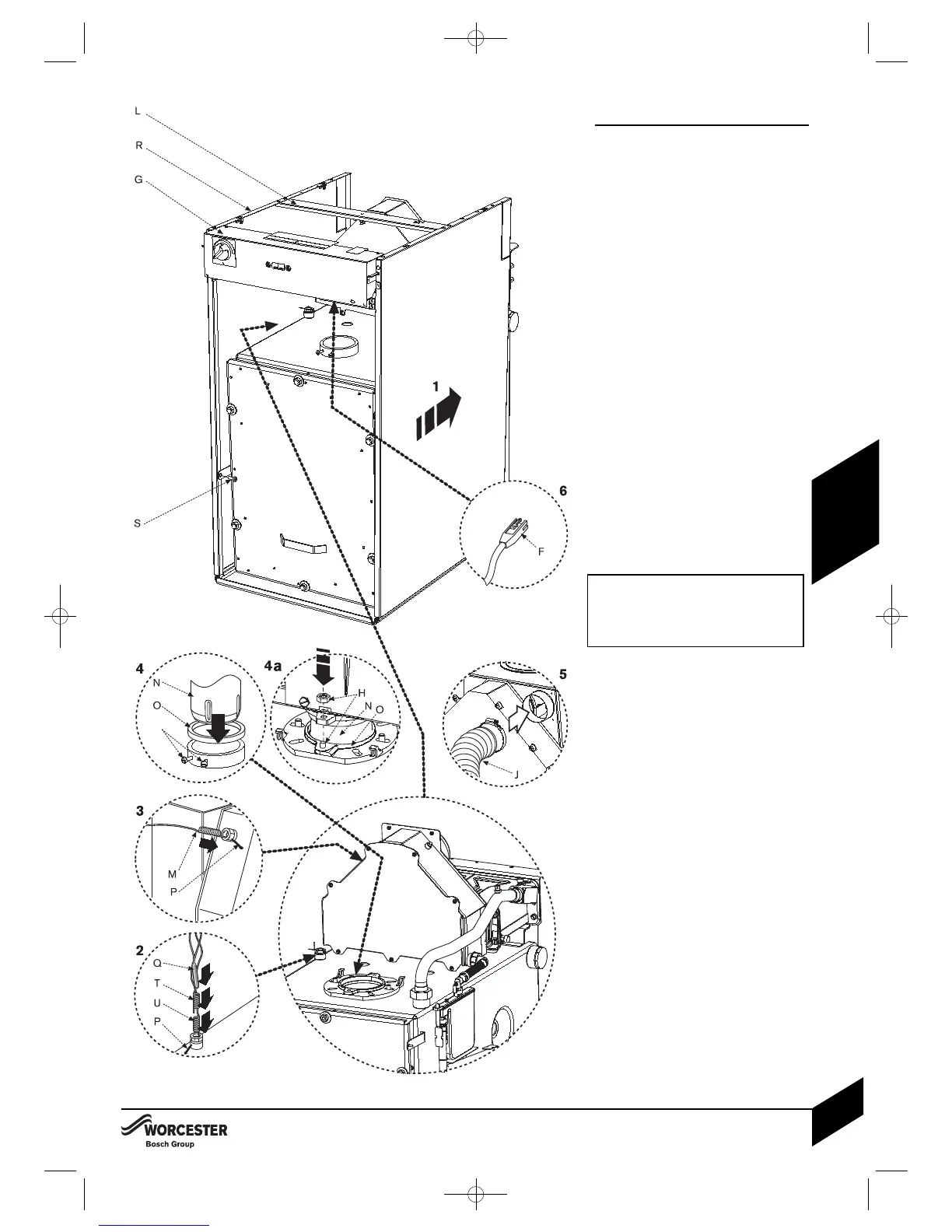 L

R

G

1

S

6

F

4

N

O

4a

H

N

O

5

J

3

M

P

2

Q

T

U

P

WORCESTER
Bosch Group