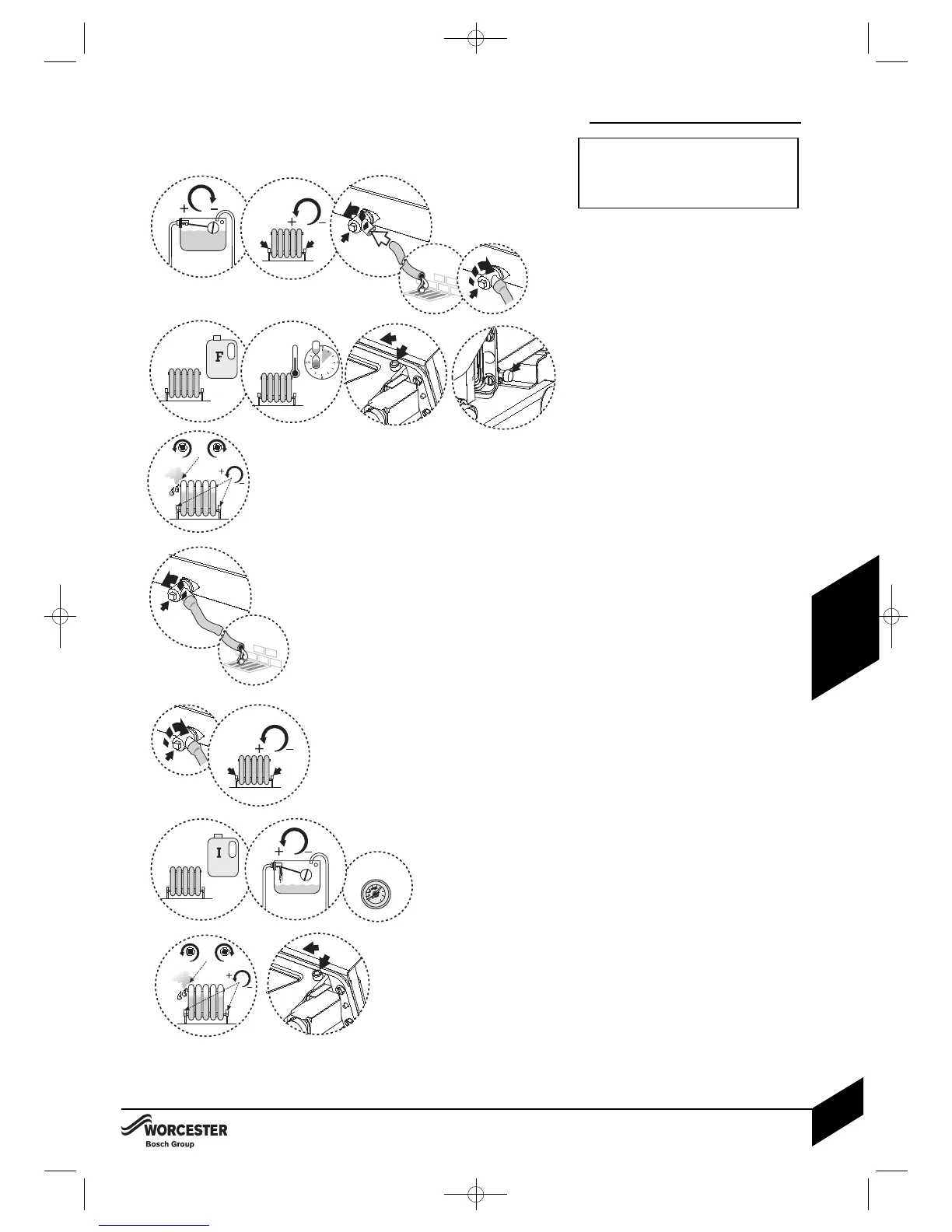 F

I

WORCESTER
Bosch Group