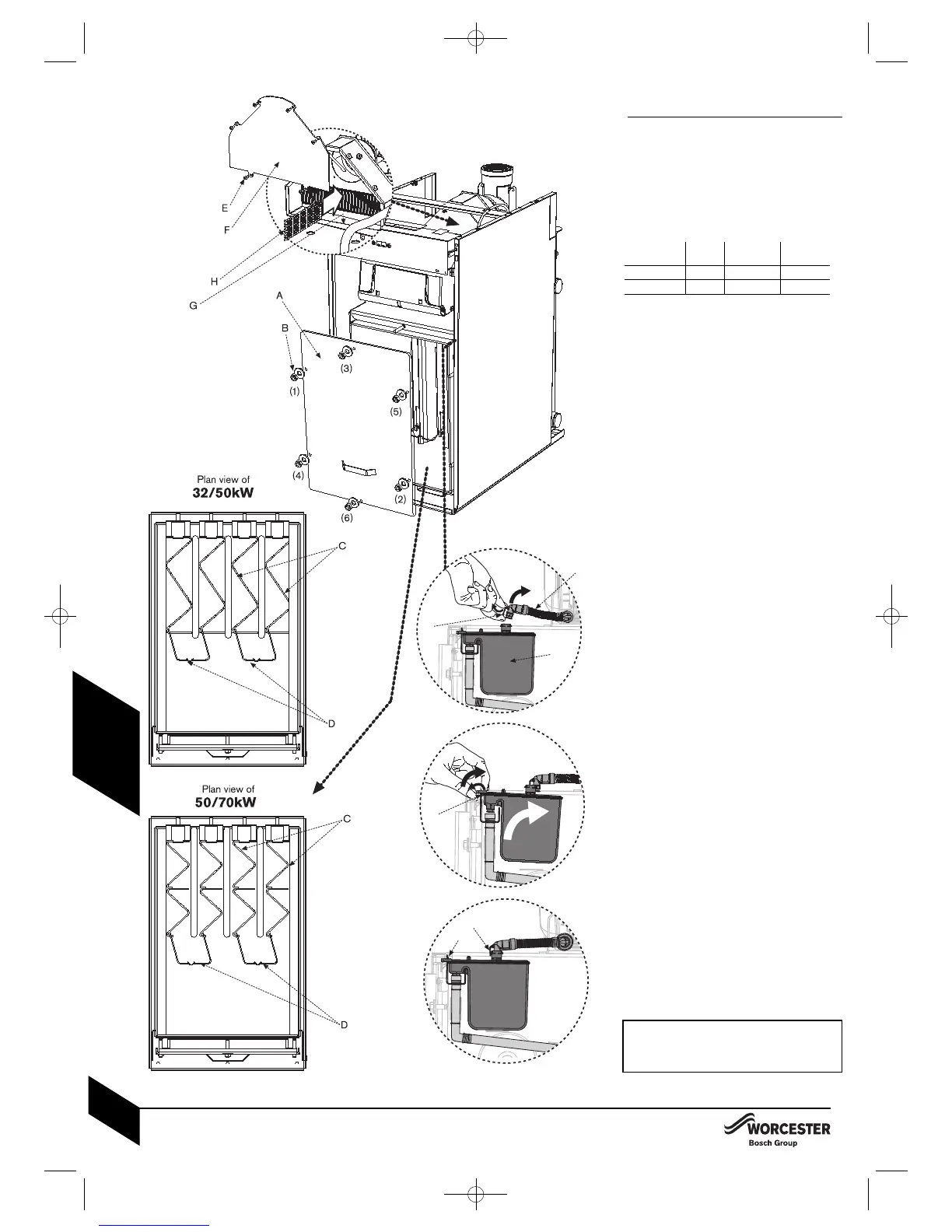 E

F

H

G

A

B

(3)

(1)

(5)

(4)

(2)

(6)

Plan view of
32/50kW

C

D

Plan view of
50/70kW

C

D

WORCESTER
Bosch Group