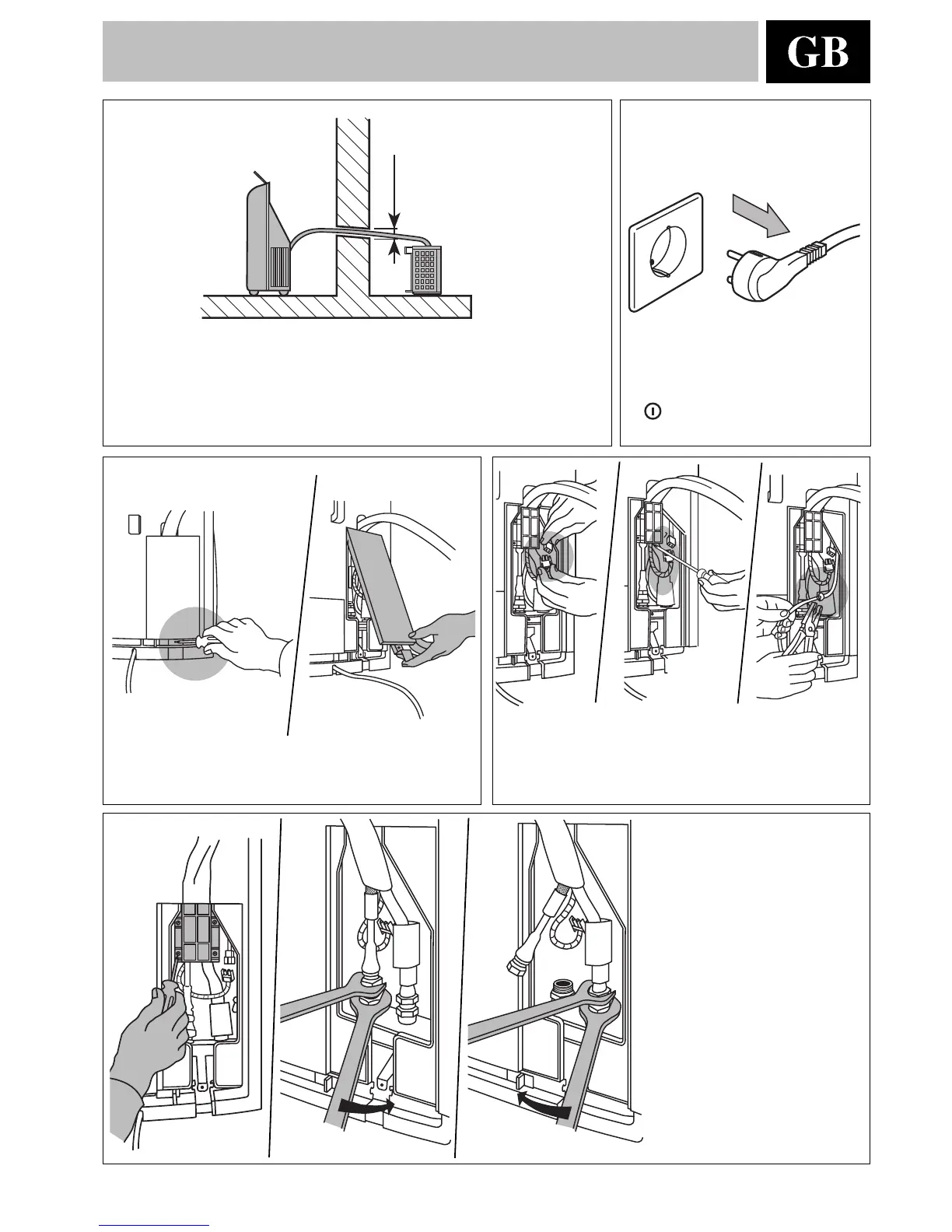 GB