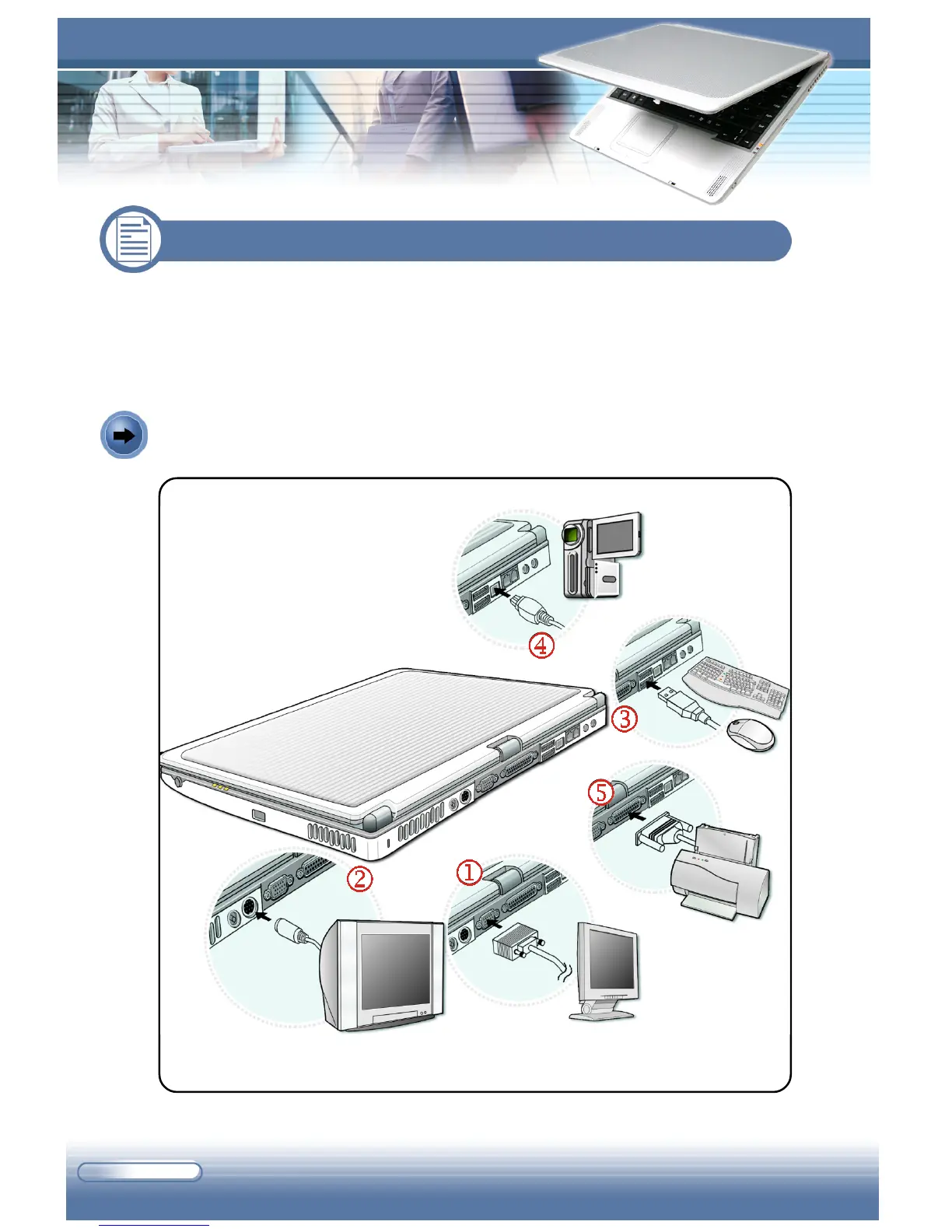 ④

③

⑤

②

①