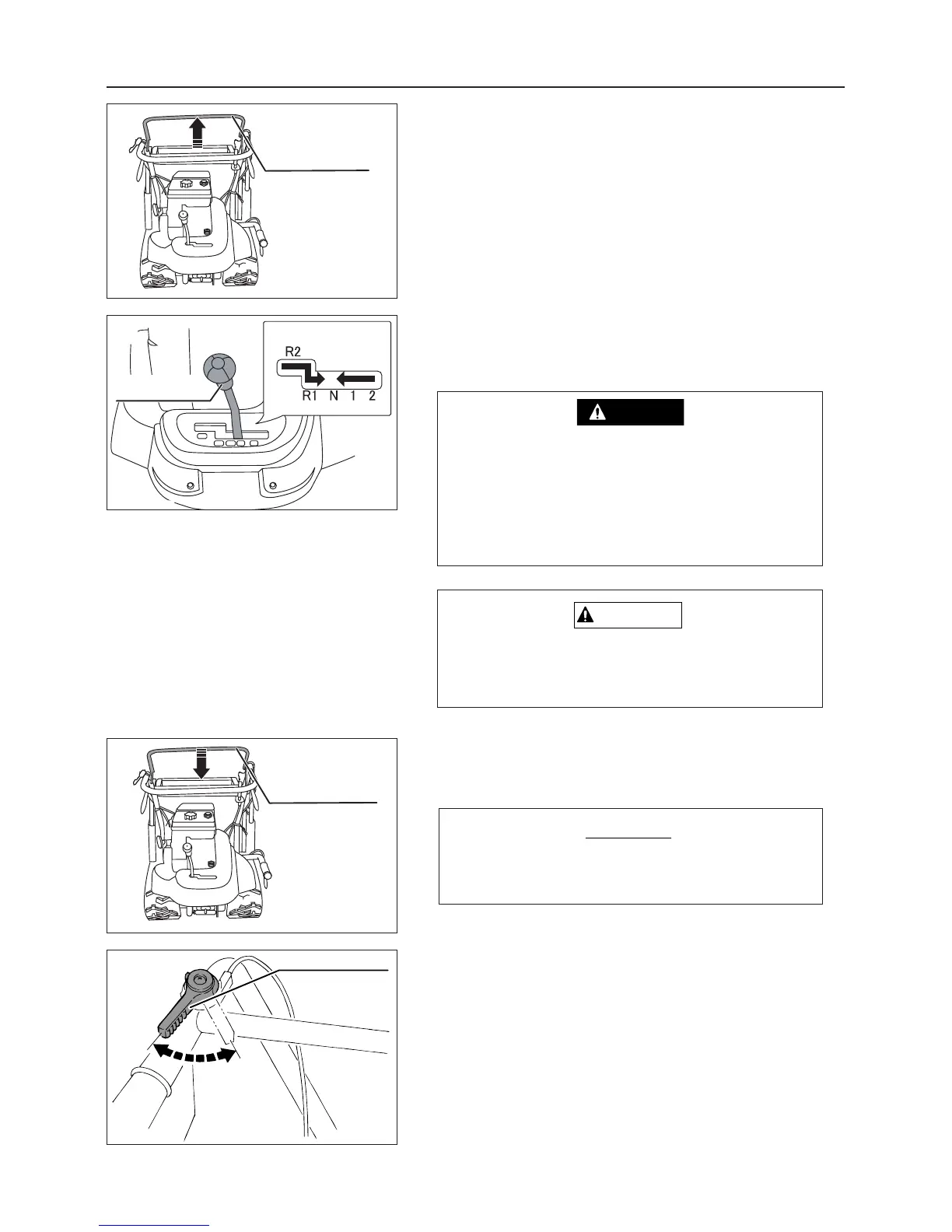 R2

R1 N 1 2