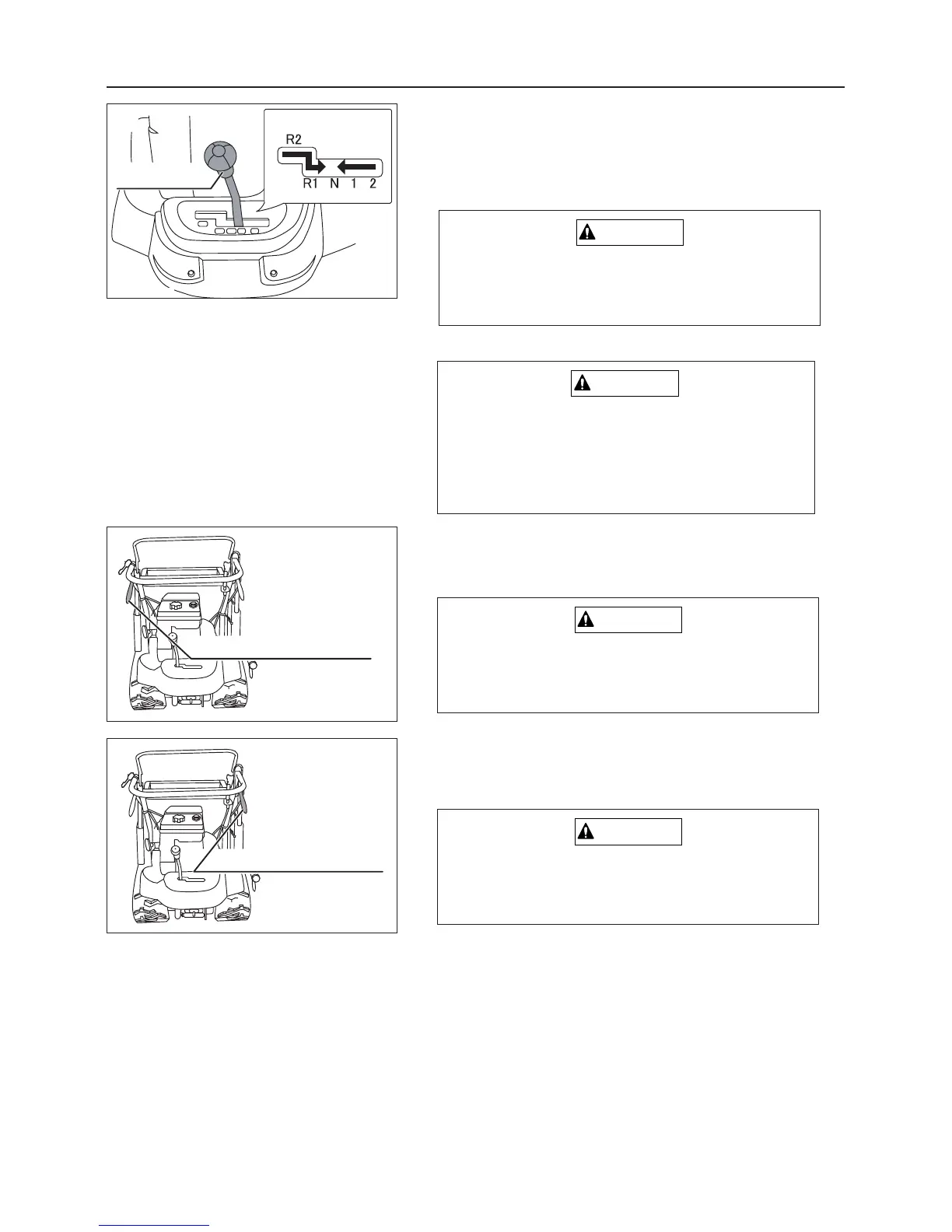 R2

R1 N 1 2