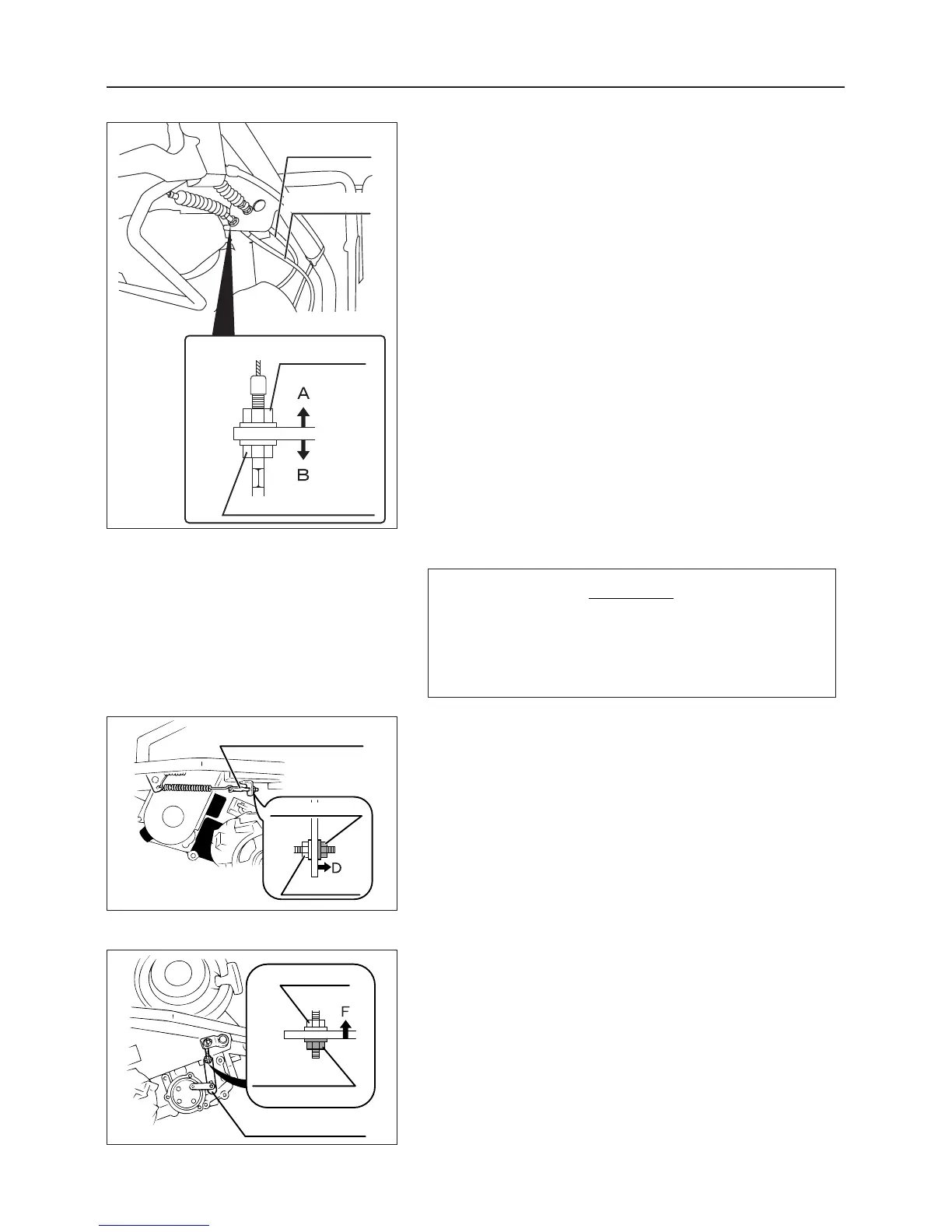 A

B

D

F