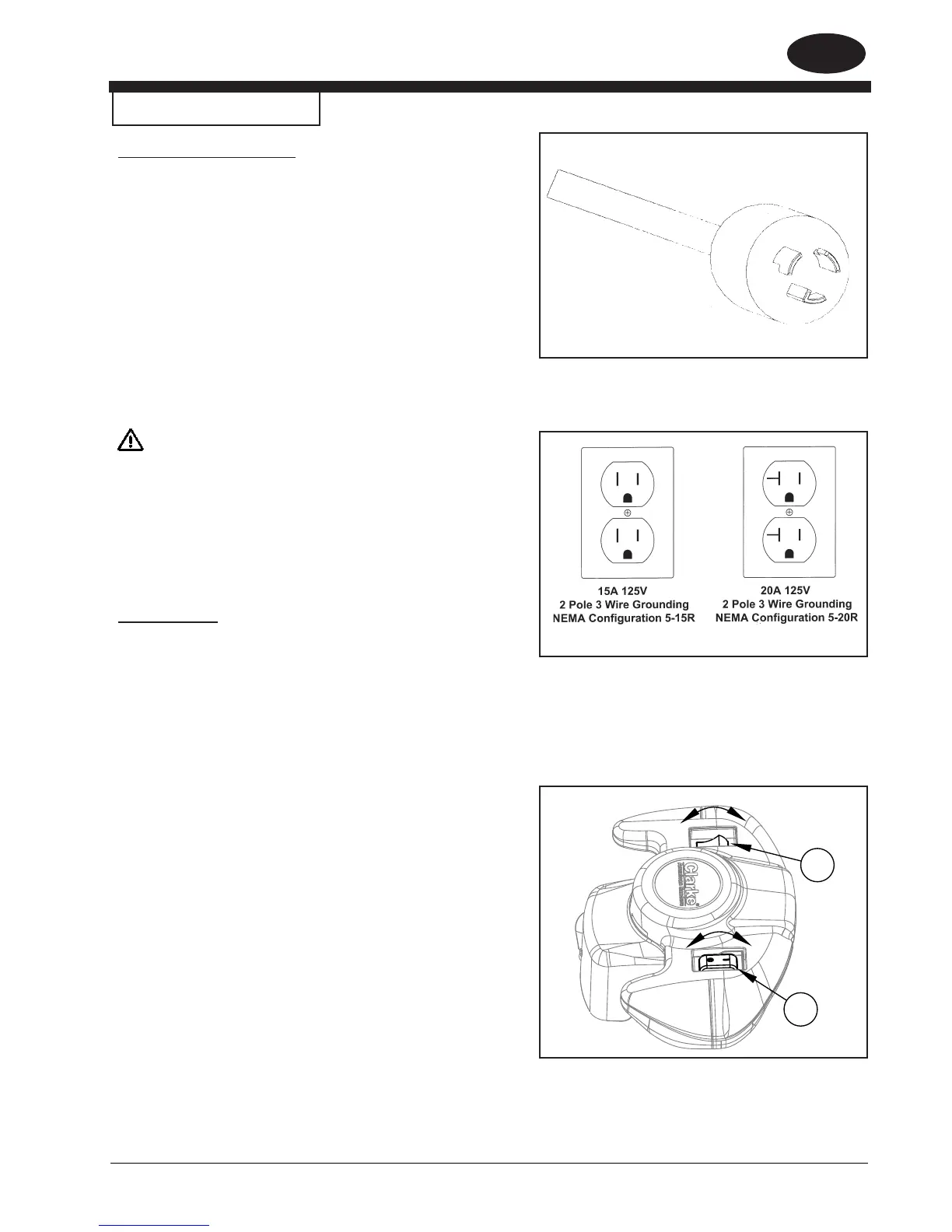 15A 125V
2 Pole 3 Wire Grounding
NEMA Configuration 5-15R

20A 125V
2 Pole 3 Wire Grounding
NEMA Configuration 5-20R

Clarke