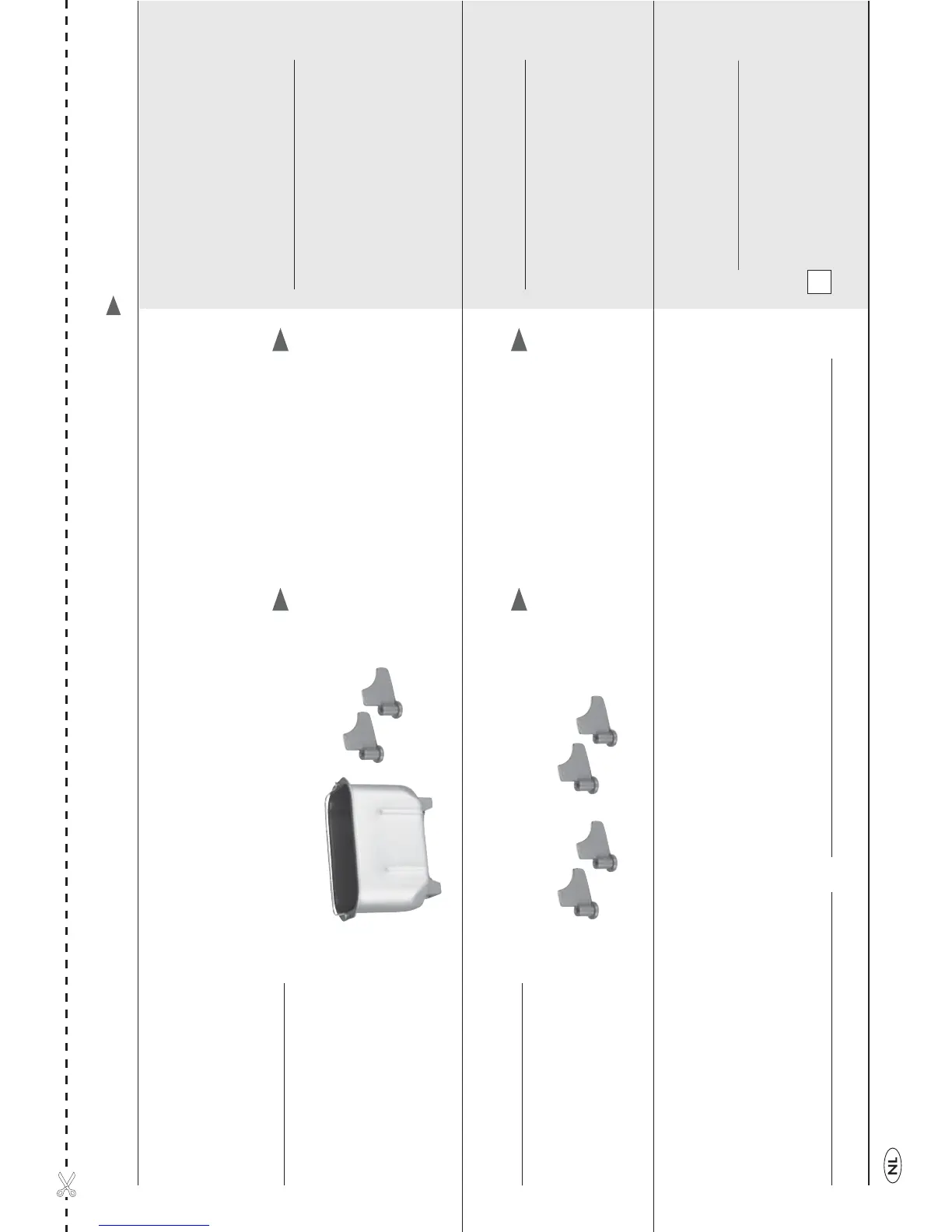 NL