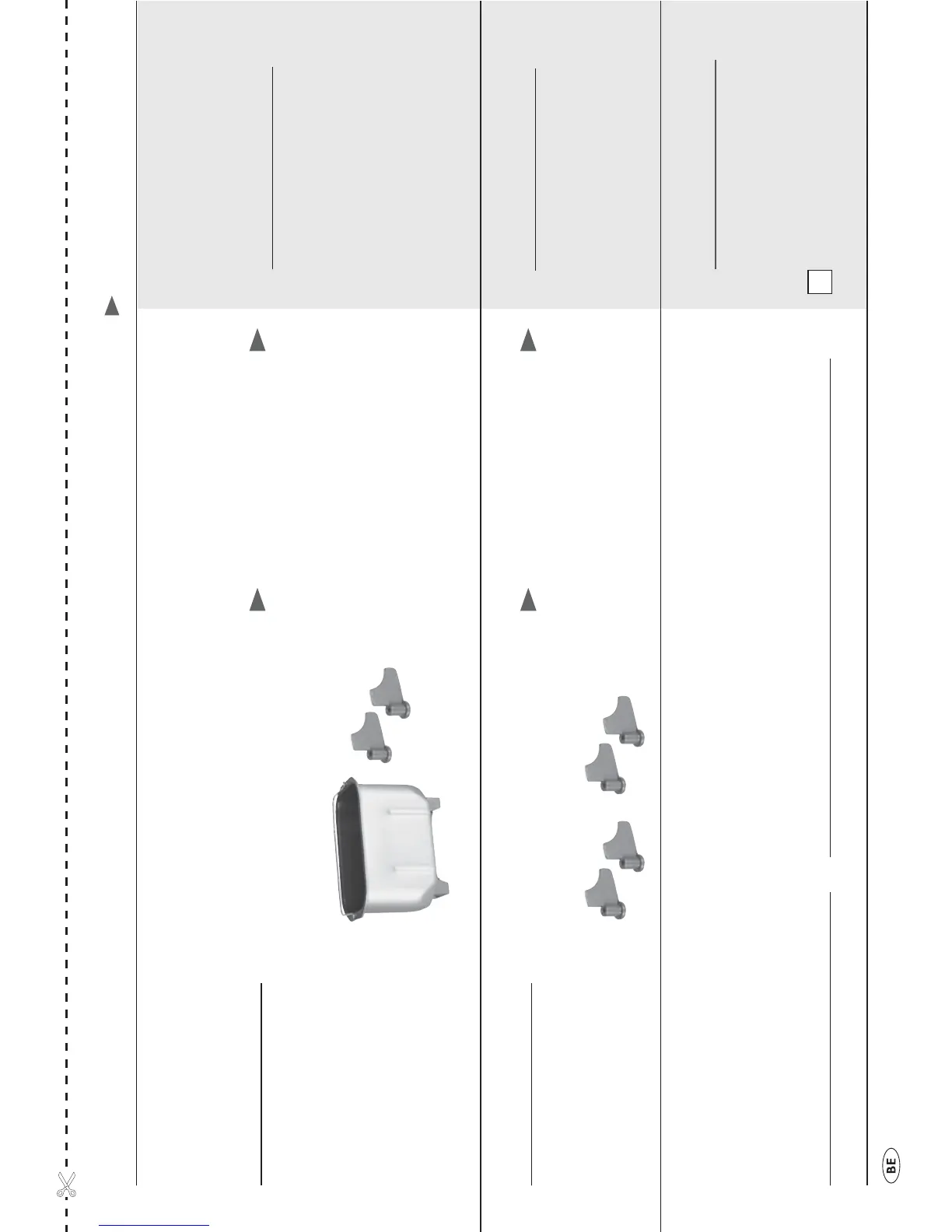 BE