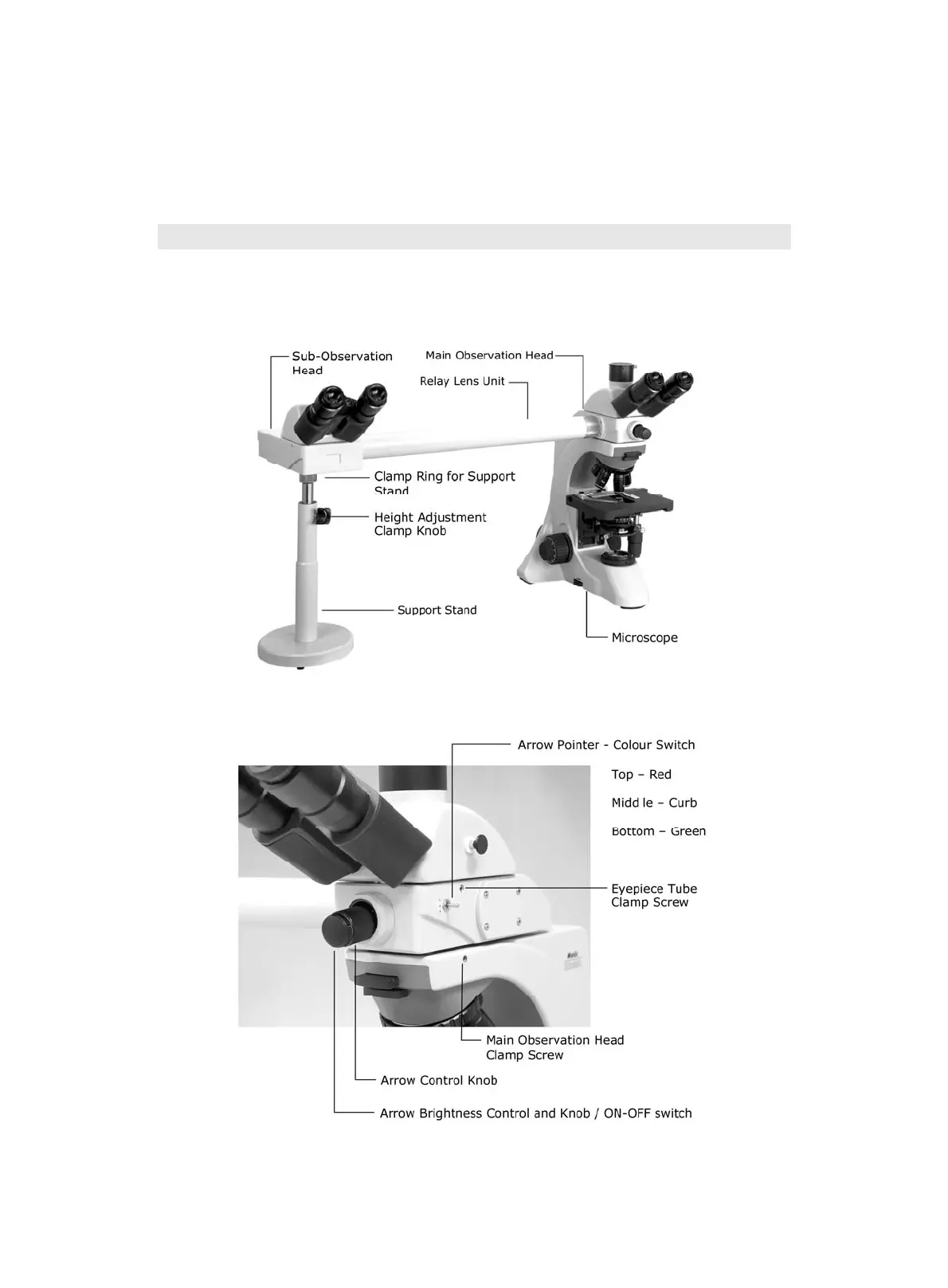 Sub-Observation Head

Main Observation Head

Relay Lens Unit

Clamp Ring for Support Stand

Height Adjustment Clamp Knob

Support Stand

Microscope

Arrow Pointer - Colour Switch

Top – Red

Midd le – Curb

Bottom – Green

Eyepiece Tube Clamp Screw

Main Observation Head Clamp Screw

Arrow Control Knob

Arrow Brightness Control and Knob / ON-OFF switch