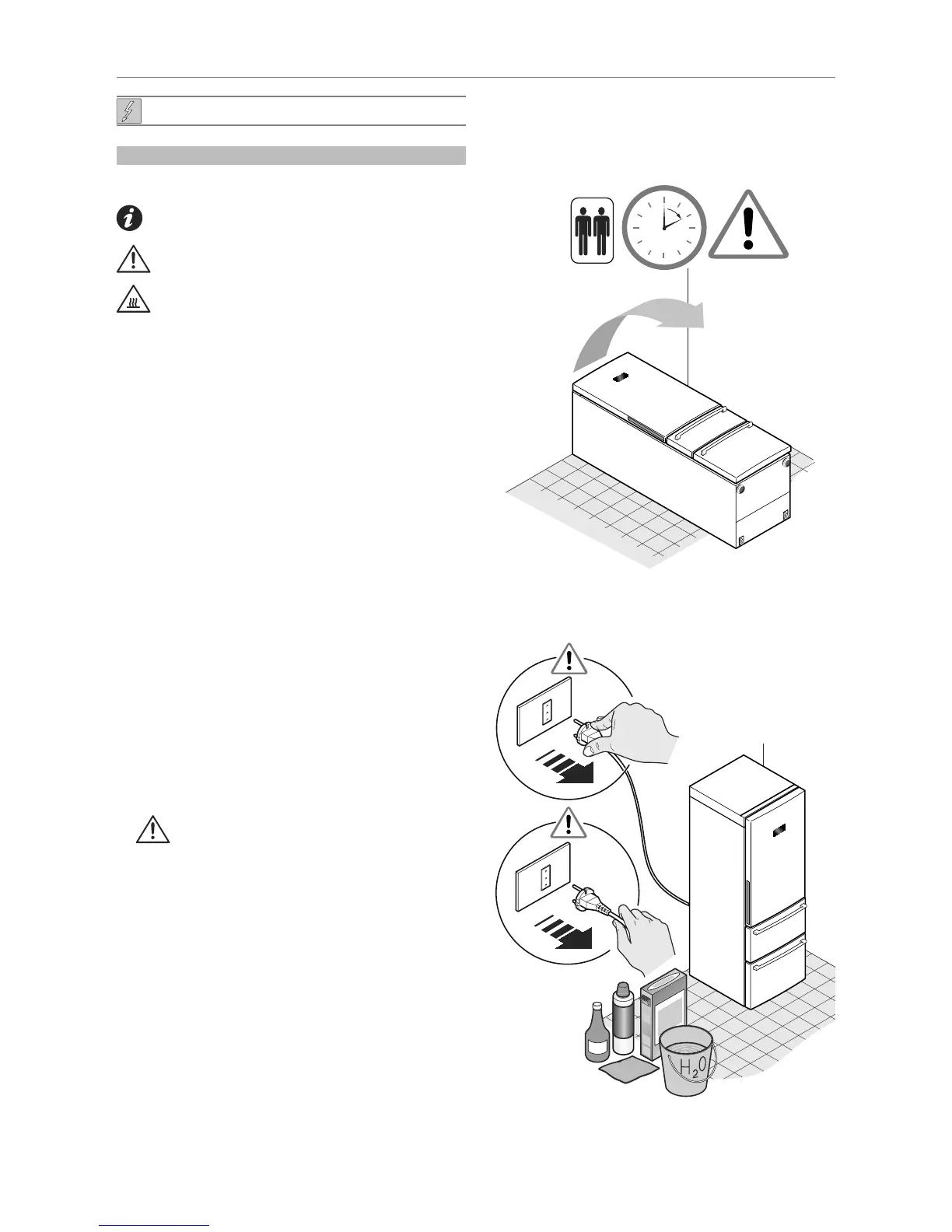 $H_2O$