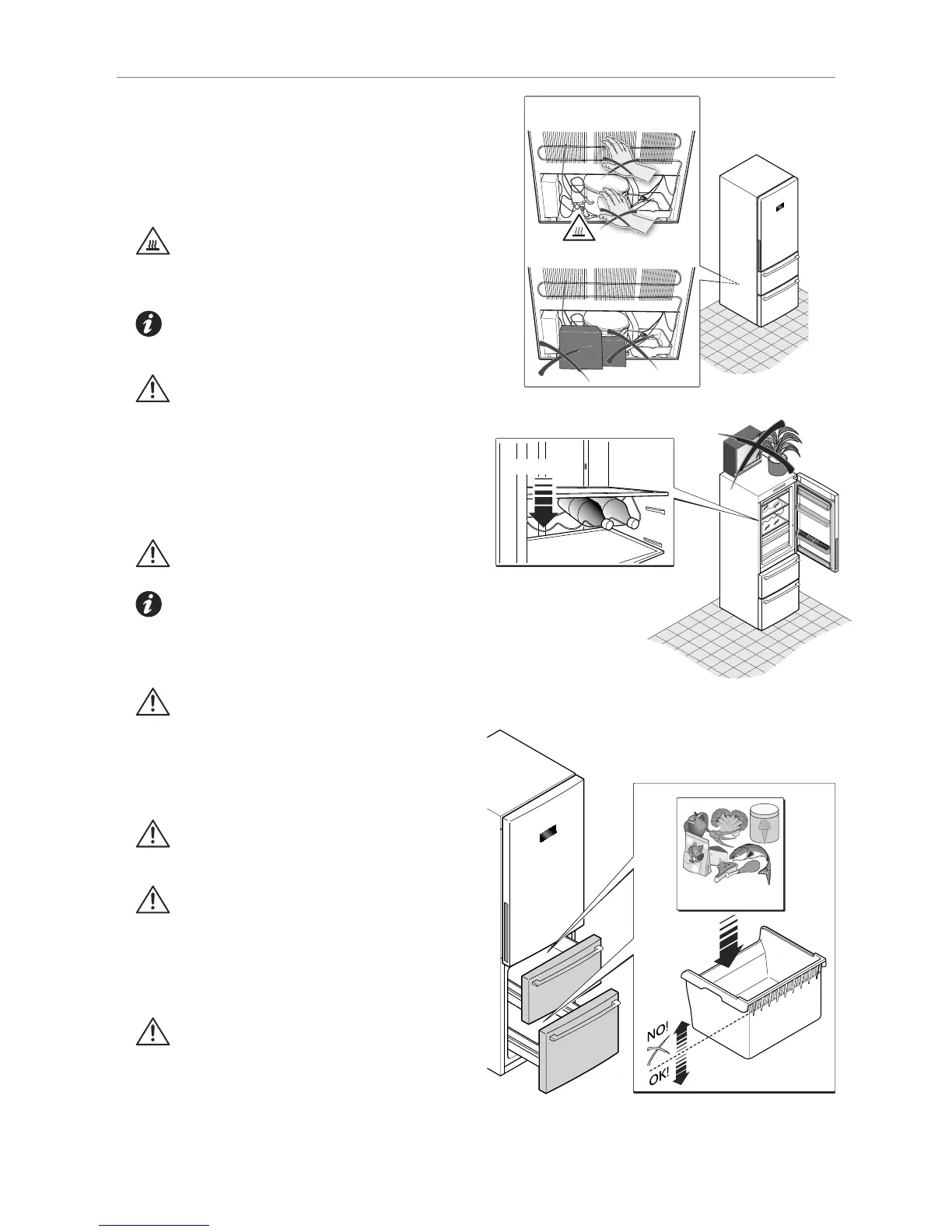 NO!

OK!