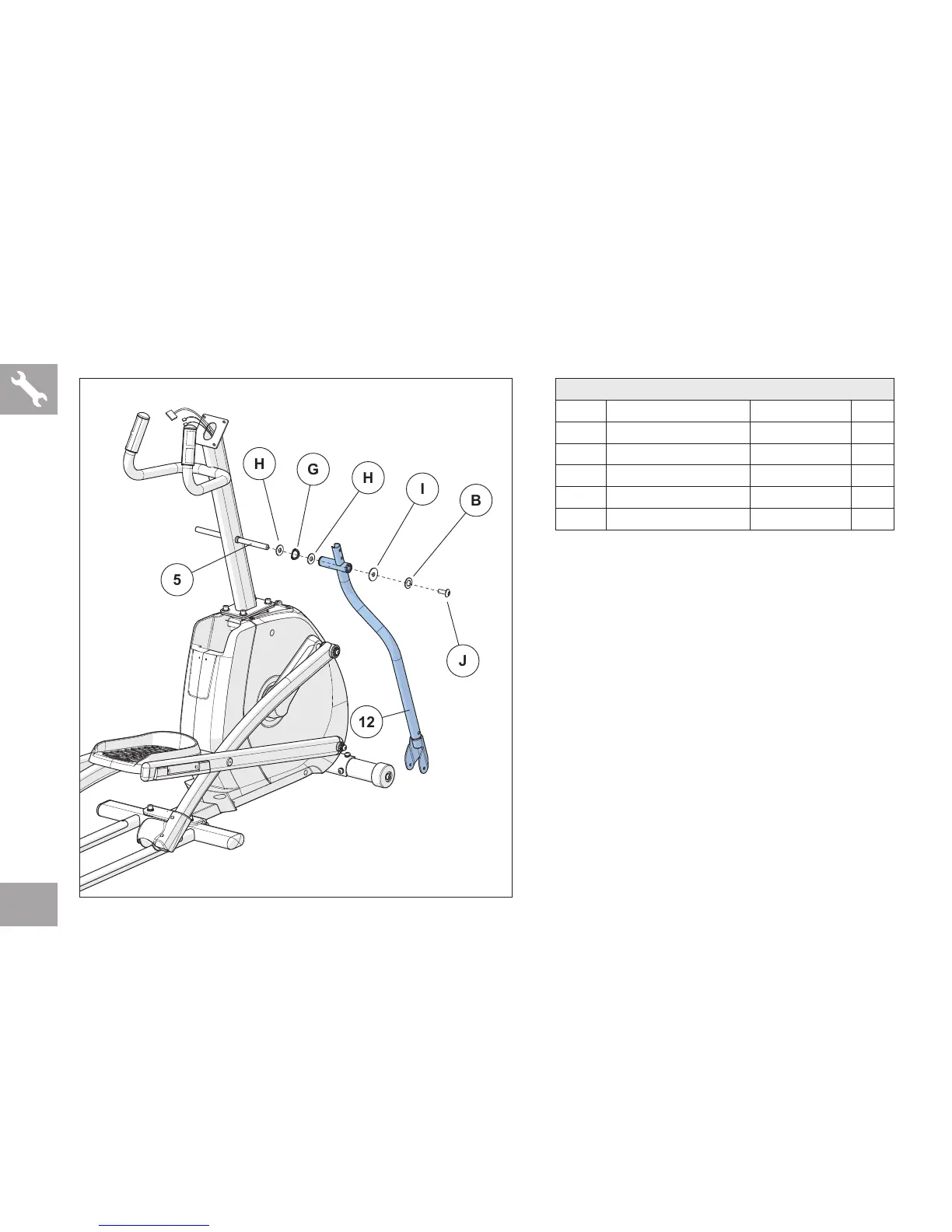 H

G

H

I

B

5

J

12