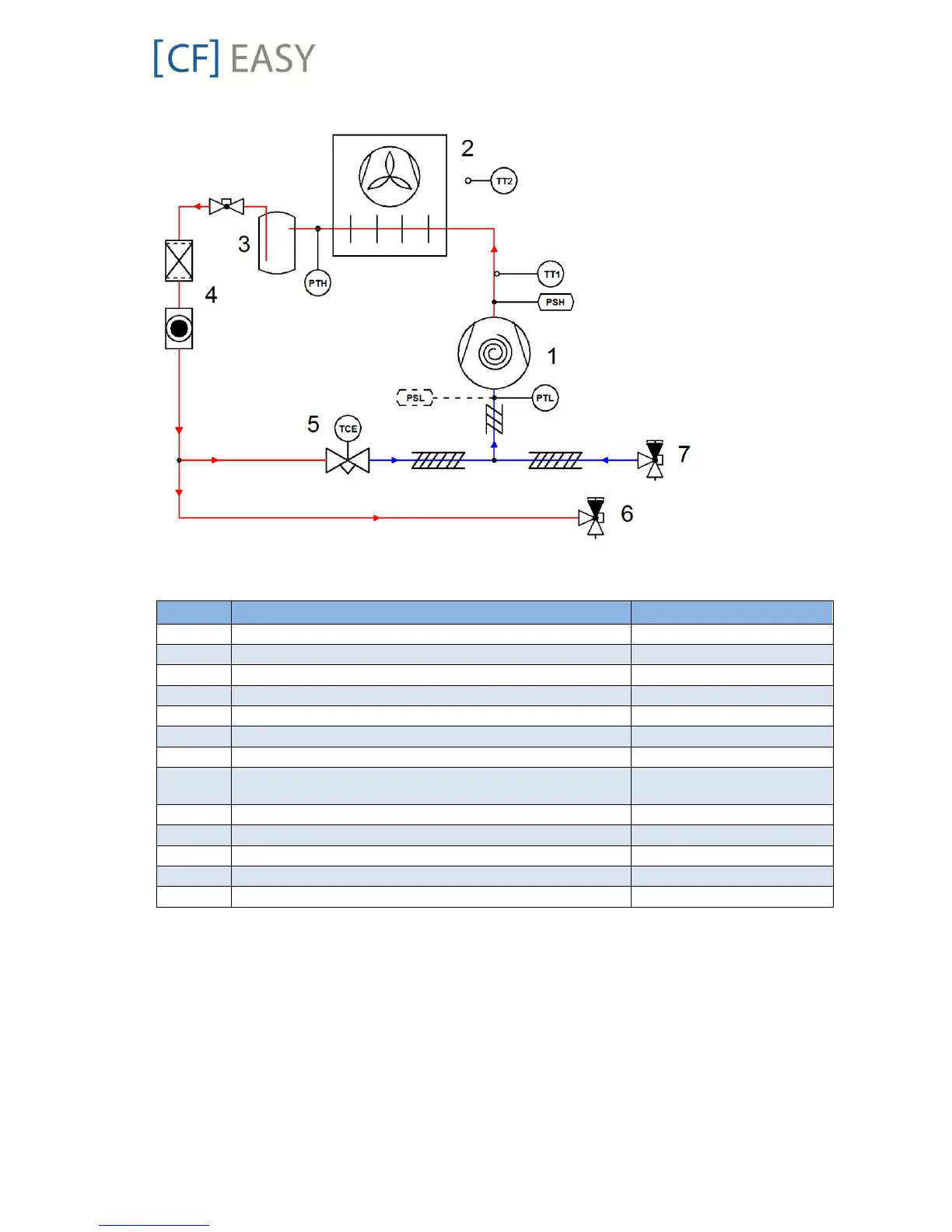 [CF] EASY

2
TT2
3
PTH
TT1
PSH
4
1
PSL
PTL
5
TCE
7
6