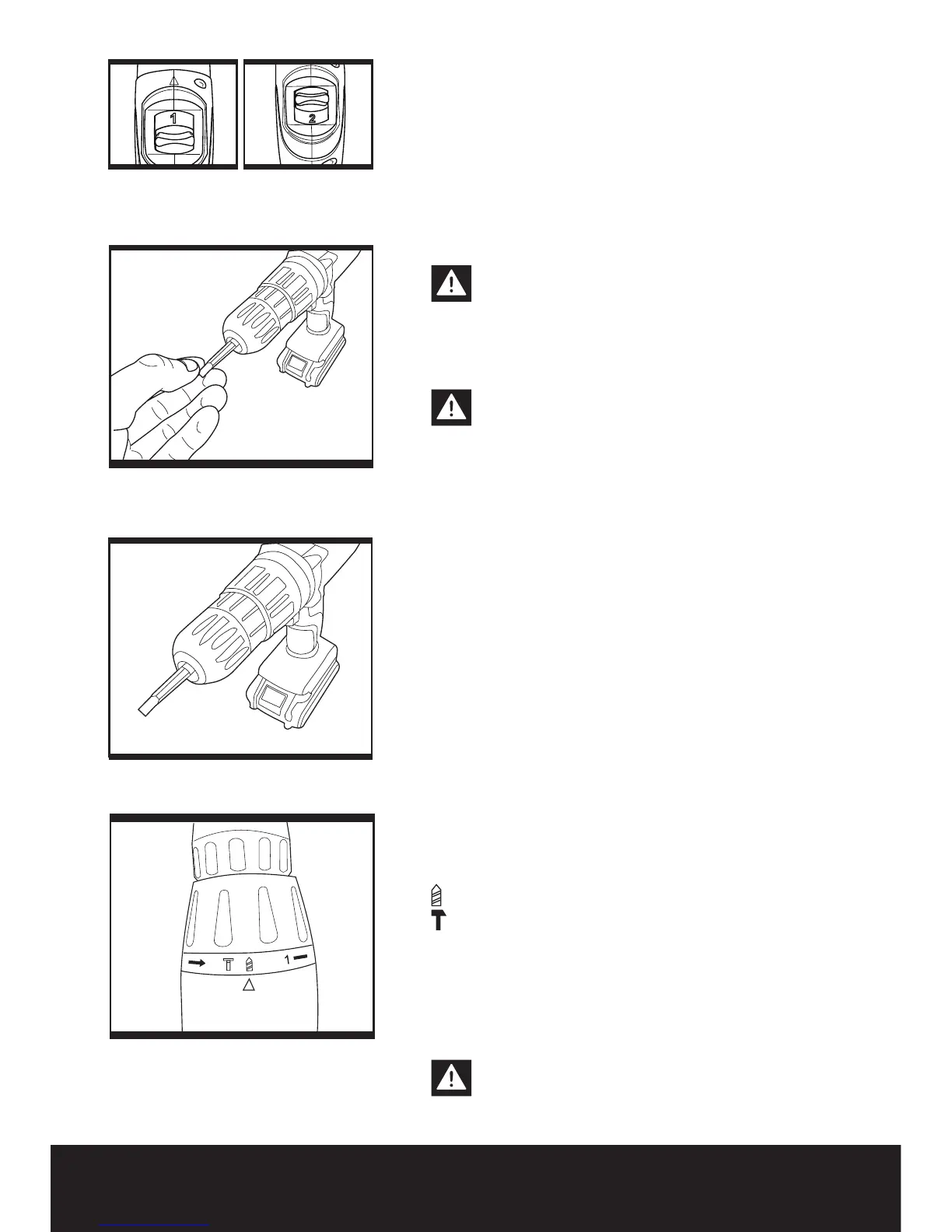 1

2

1