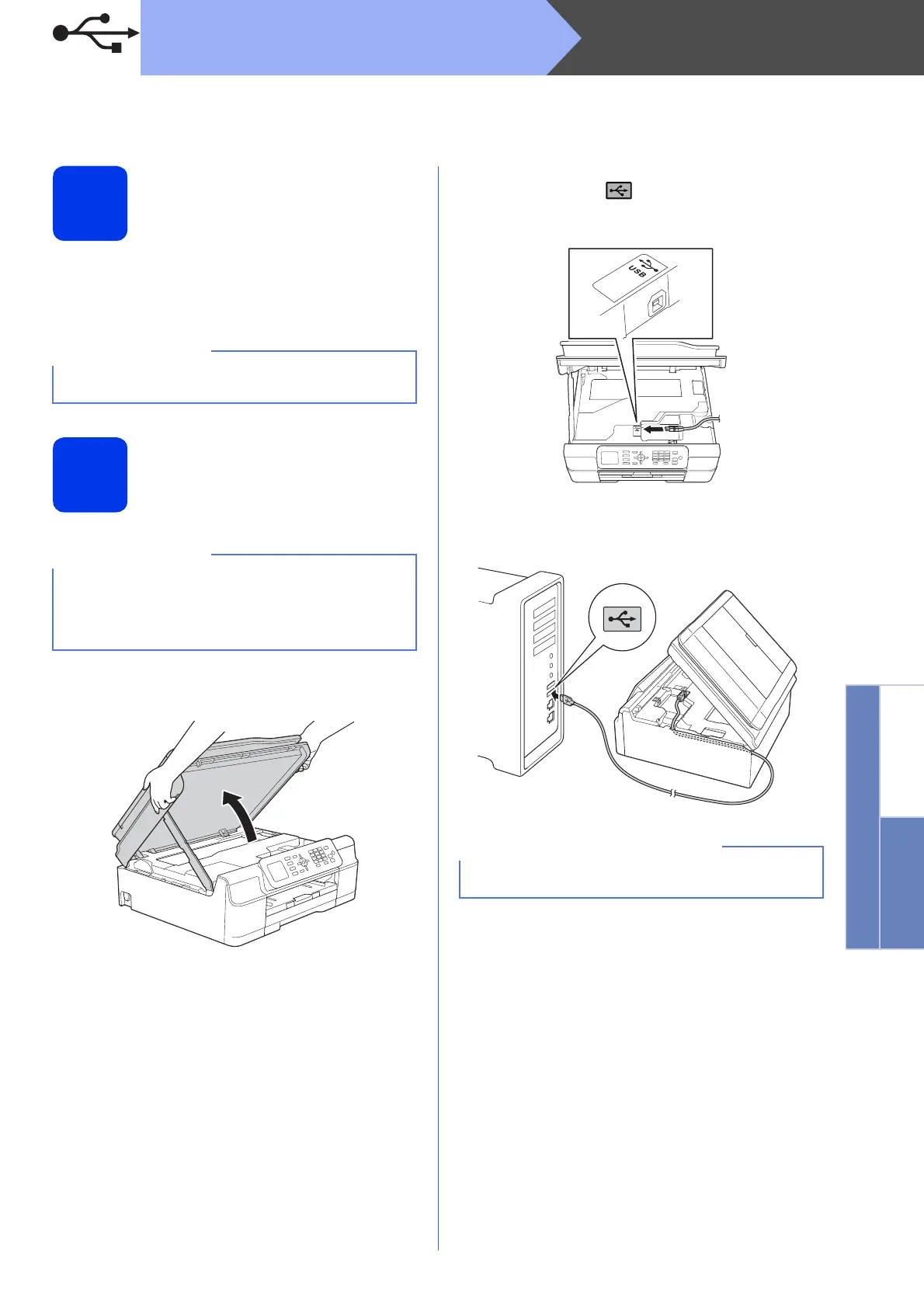 USB