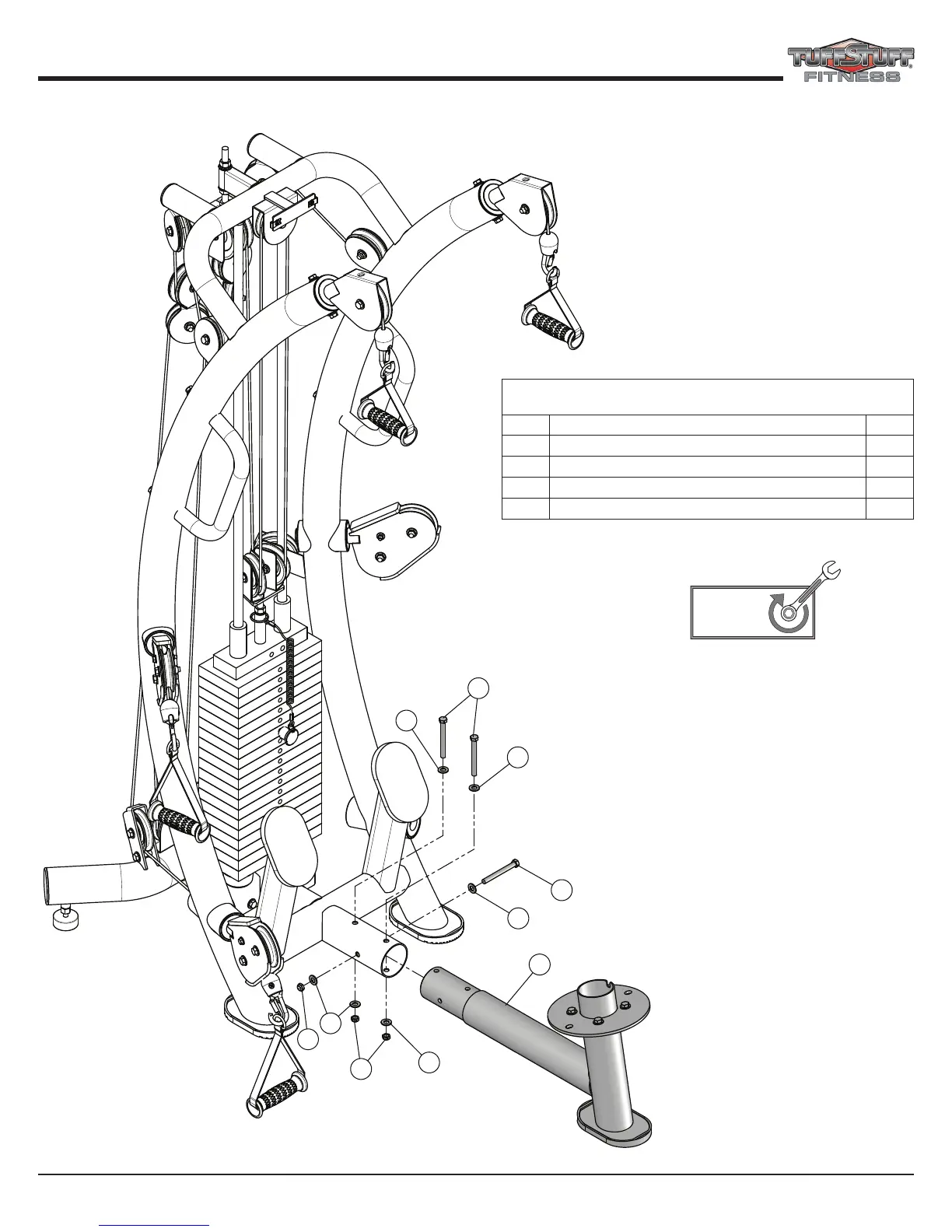 TUFFSTUFF® FITNESS