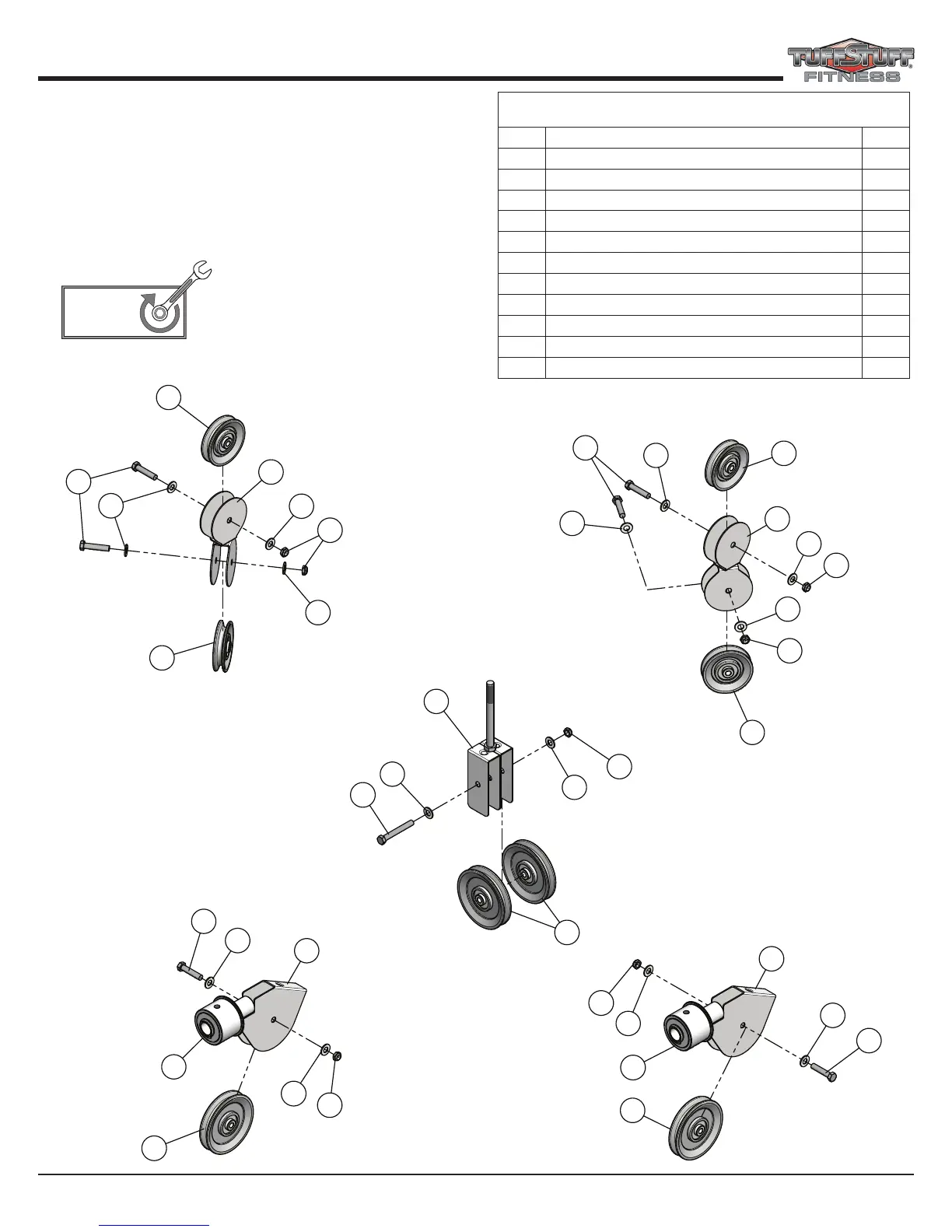 TUFFSTUFF® FITNESS